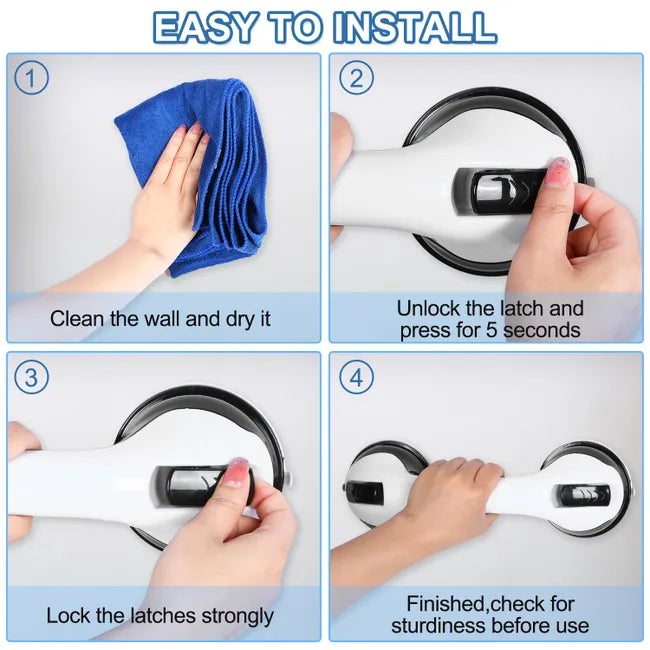 EASY TO INSTALL

1

Clean the wall and dry it

2

Unlock the latch and press for 5 seconds

3

Lock the latches strongly

4

Finished,check for sturdiness before use