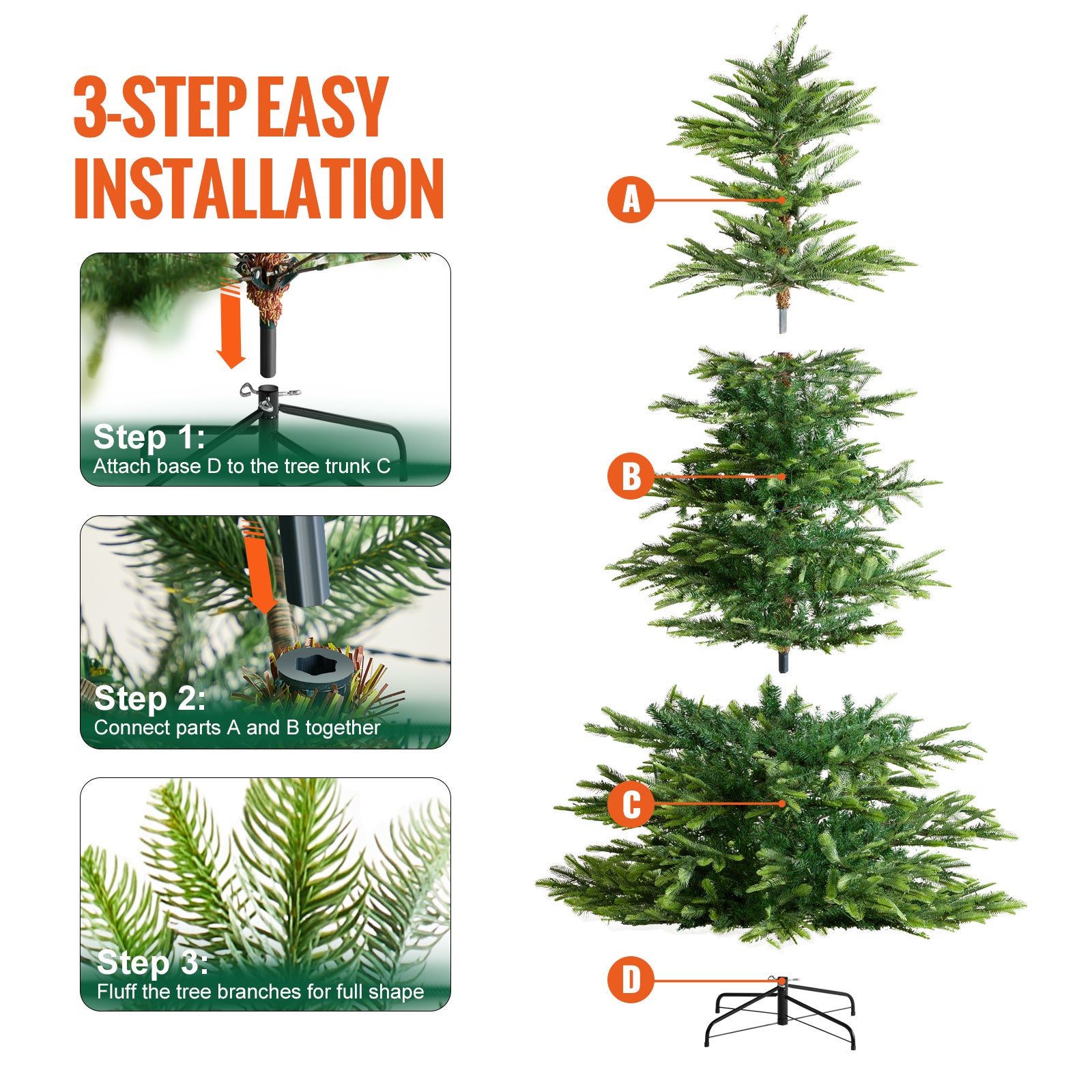 3-STEP EASY INSTALLATION

Step 1:
Attach base D to the tree trunk C

Step 2:
Connect parts A and B together

Step 3:
Fluff the tree branches for full shape

A

B

C

D