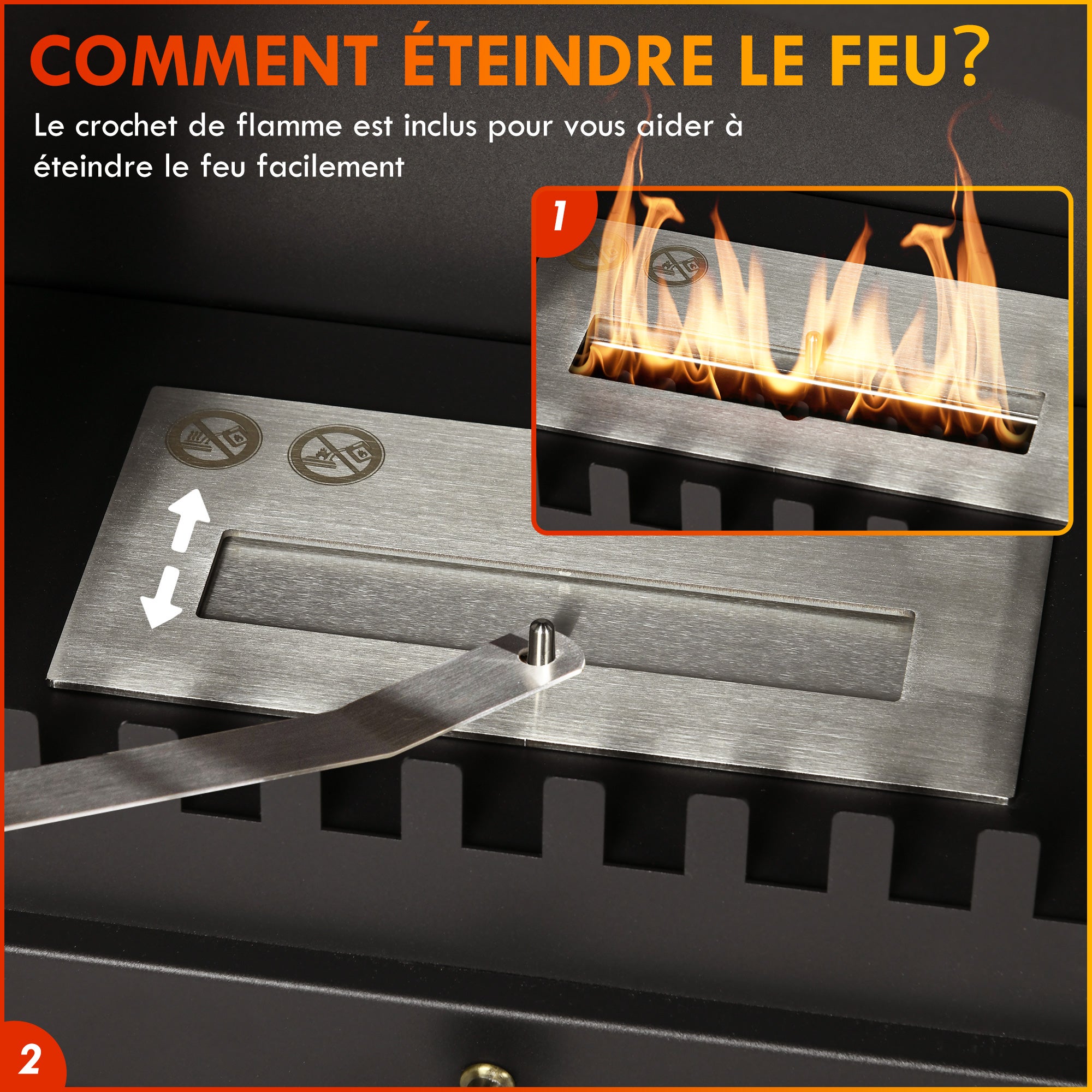 COMMENT ÉTEINDRE LE FEU?

Le crochet de flamme est inclus pour vous aider à éteindre le feu facilement

1

2