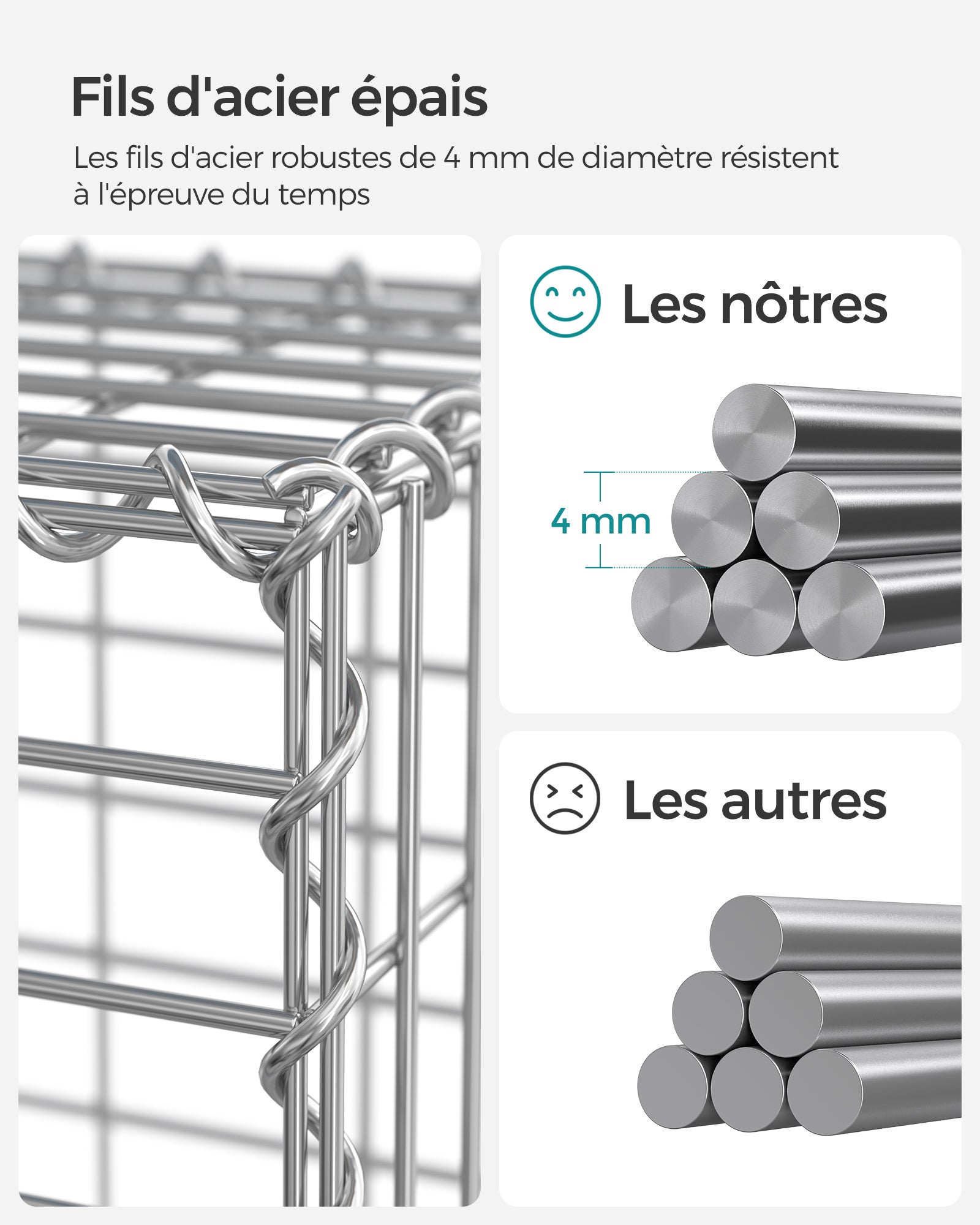 Fils d'acier épais

Les fils d'acier robustes de 4 mm de diamètre résistent à l'épreuve du temps

Les nôtres

4 mm

Les autres