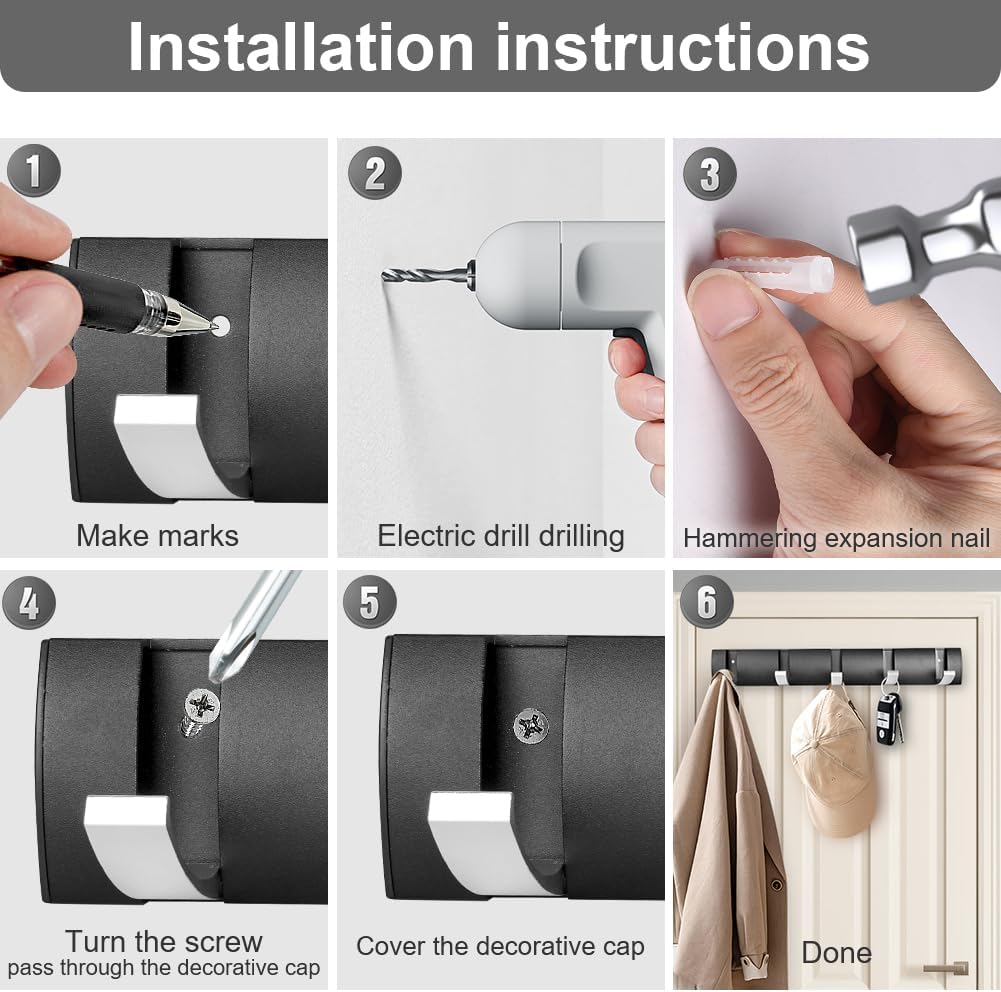 Installation instructions

1
Make marks

2
Electric drill drilling

3
Hammering expansion nail

4
Turn the screw
pass through the decorative cap

5
Cover the decorative cap

6
Done