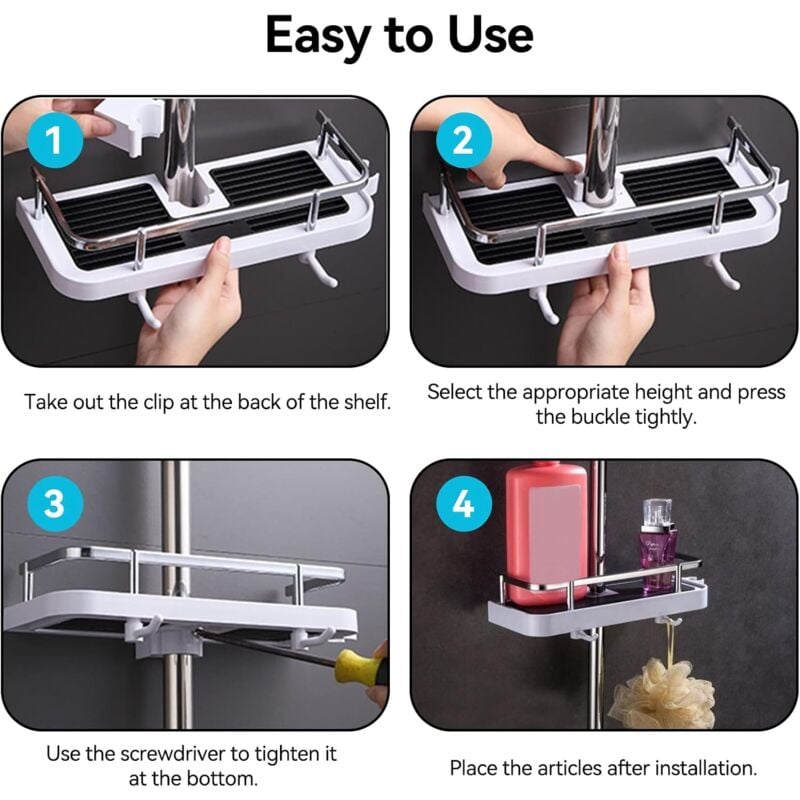 Easy to Use

1

Take out the clip at the back of the shelf.

2

Select the appropriate height and press the buckle tightly.

3

Use the screwdriver to tighten it at the bottom.

4

Place the articles after installation.