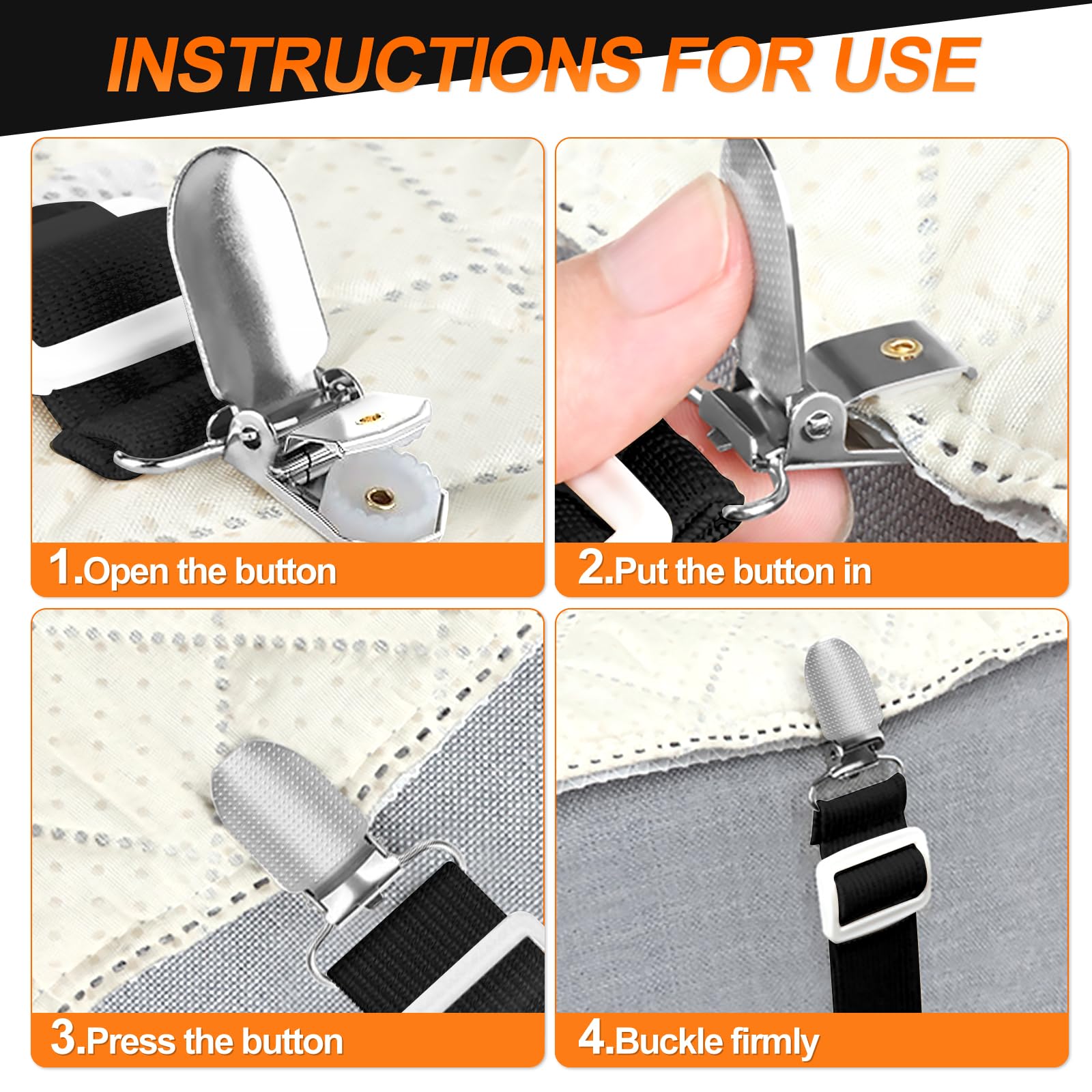 INSTRUCTIONS FOR USE

1.Open the button

2.Put the button in

3.Press the button

4.Buckle firmly