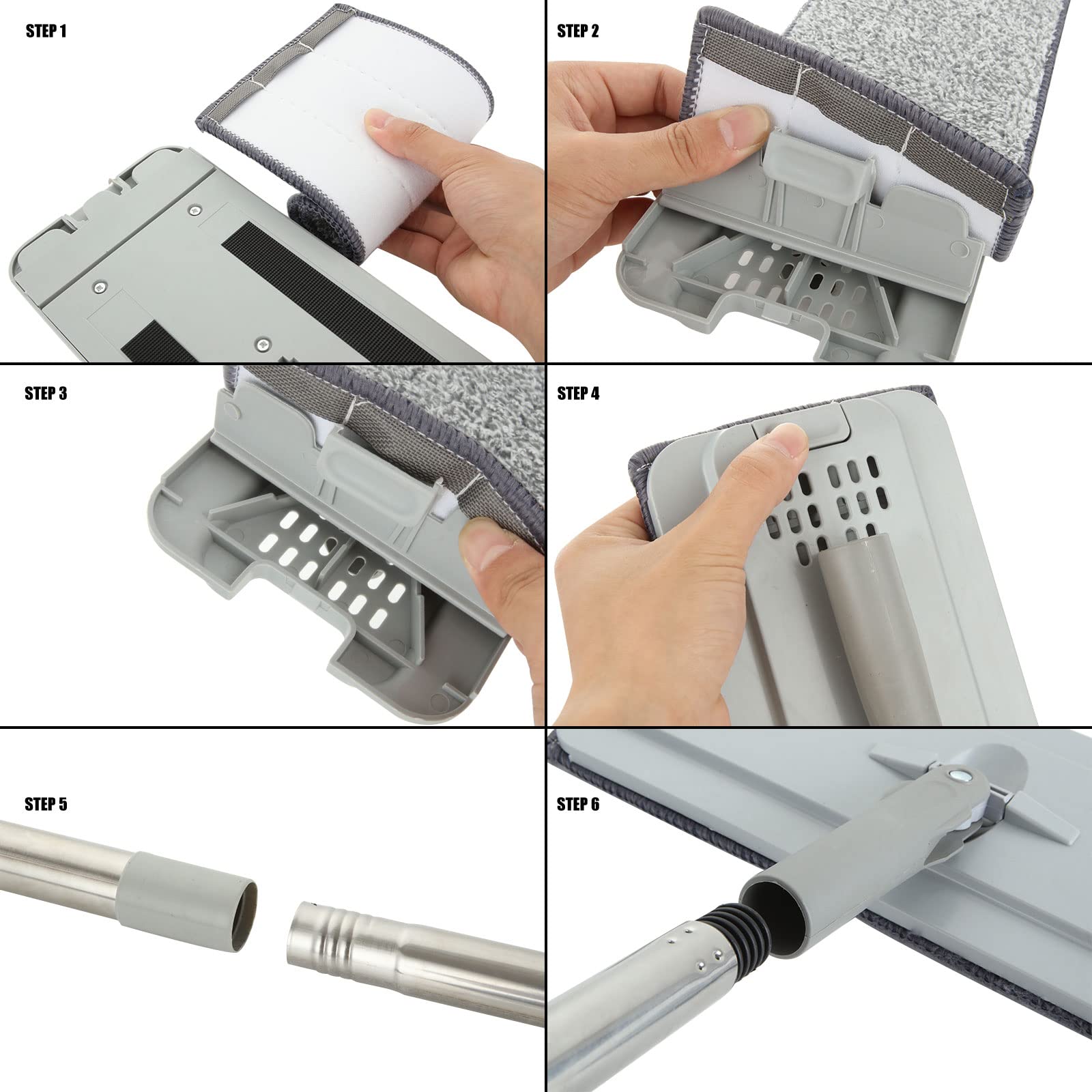 STEP 1

STEP 2

STEP 3

STEP 4

STEP 5

STEP 6