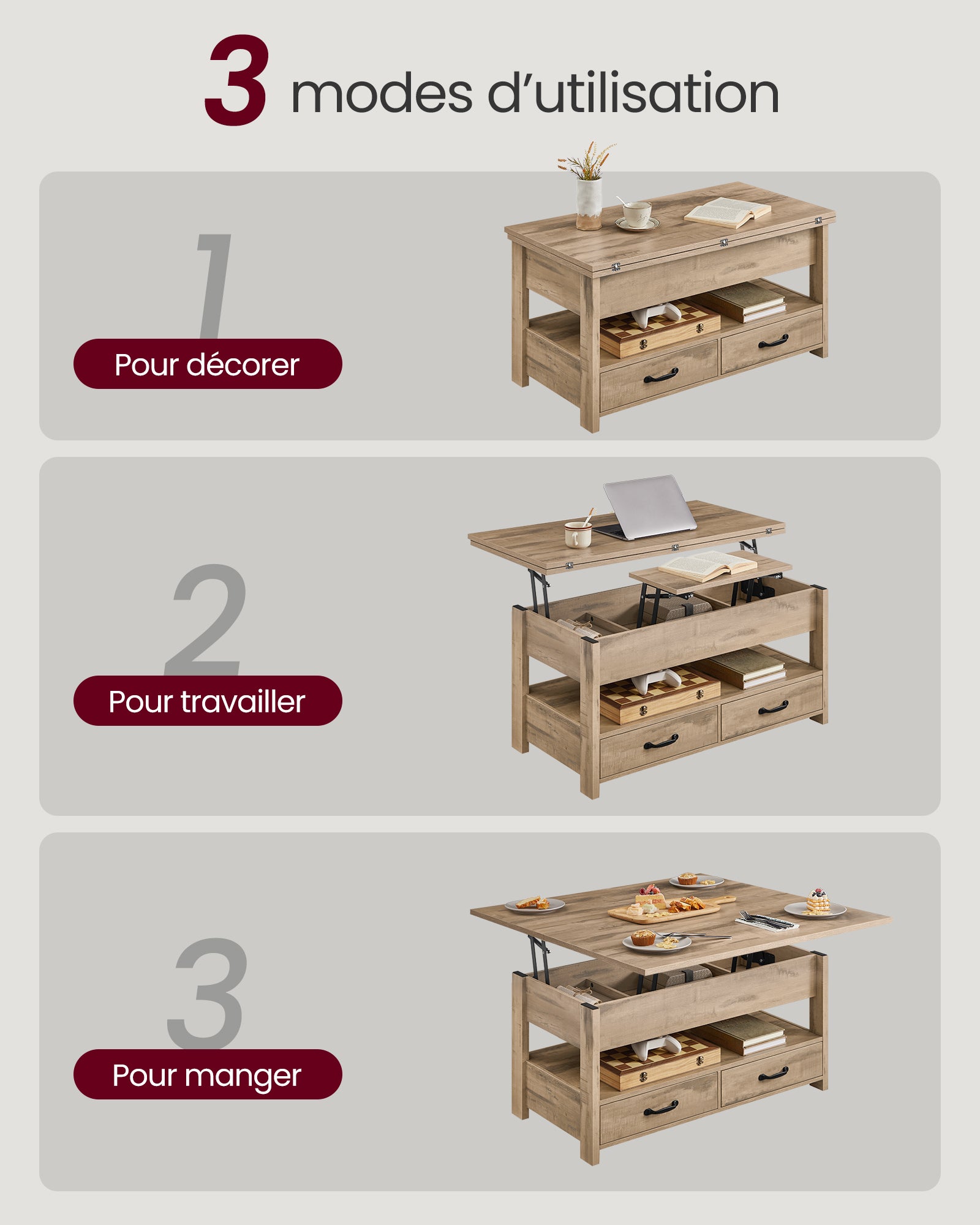 3 modes d’utilisation

1
Pour décorer

2
Pour travailler

3
Pour manger