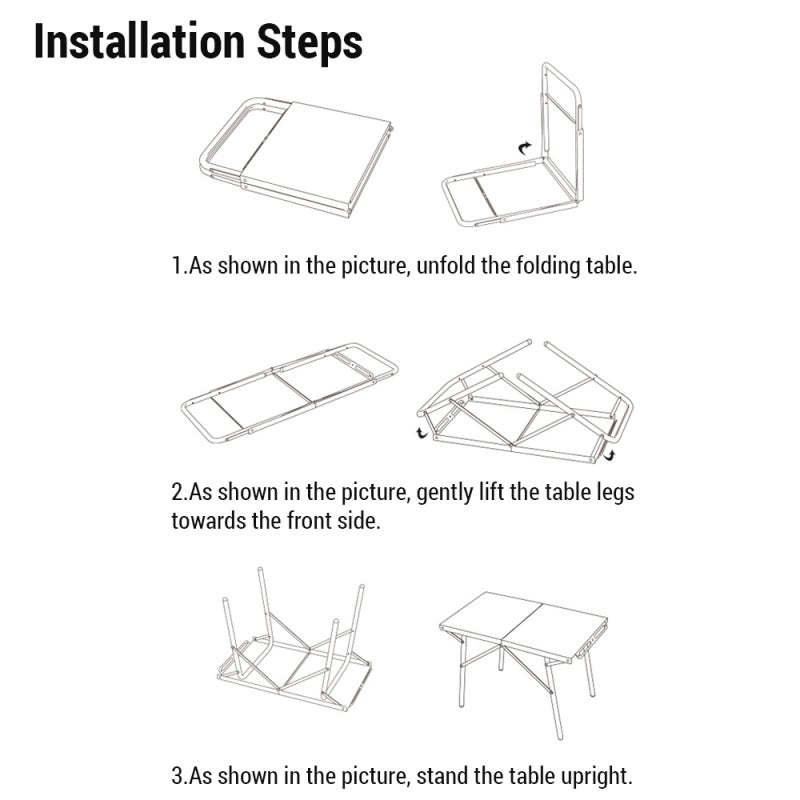 Installation Steps

1.As shown in the picture, unfold the folding table.

2.As shown in the picture, gently lift the table legs towards the front side.

3.As shown in the picture, stand the table upright.