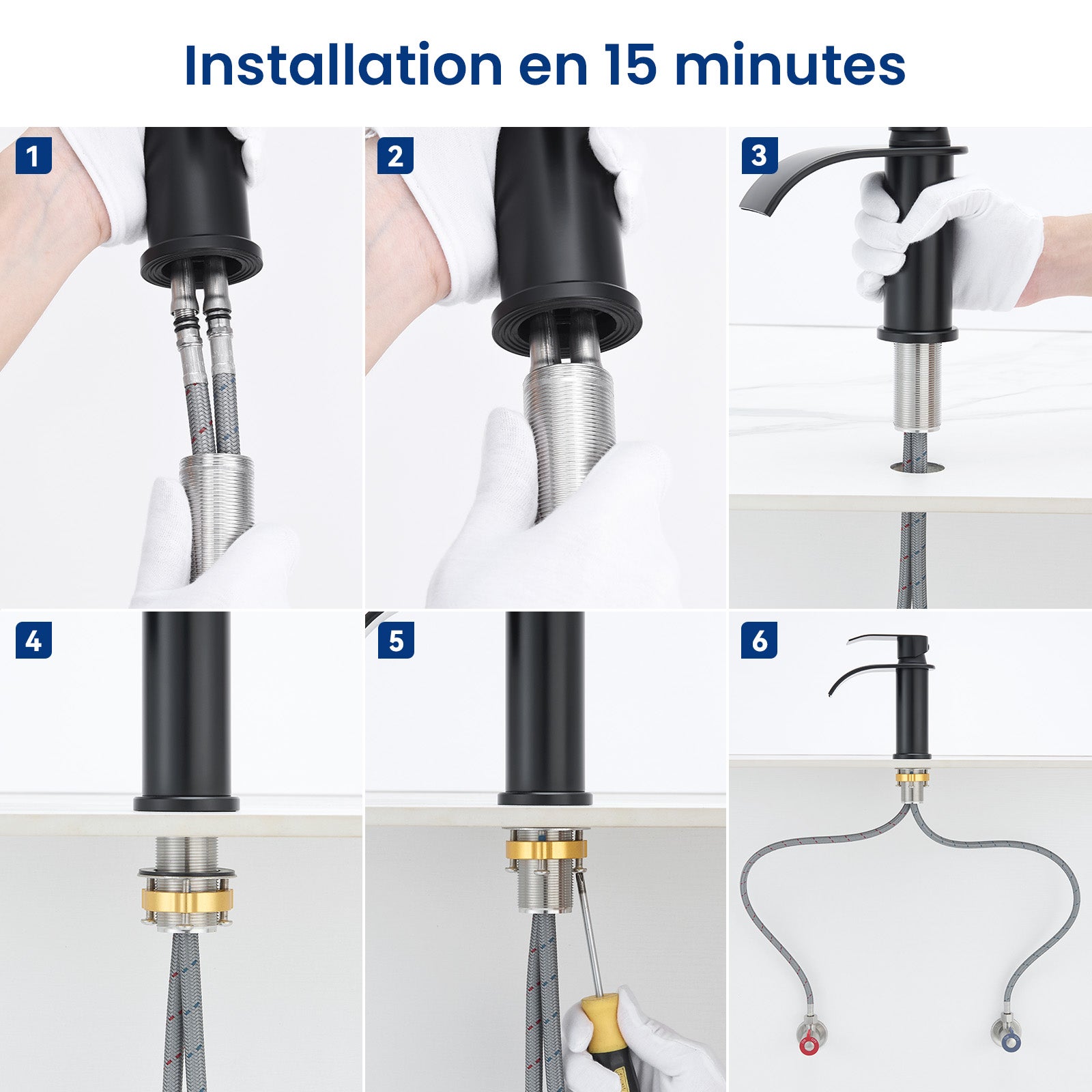 Installation en 15 minutes

1

2

3

4

5

6