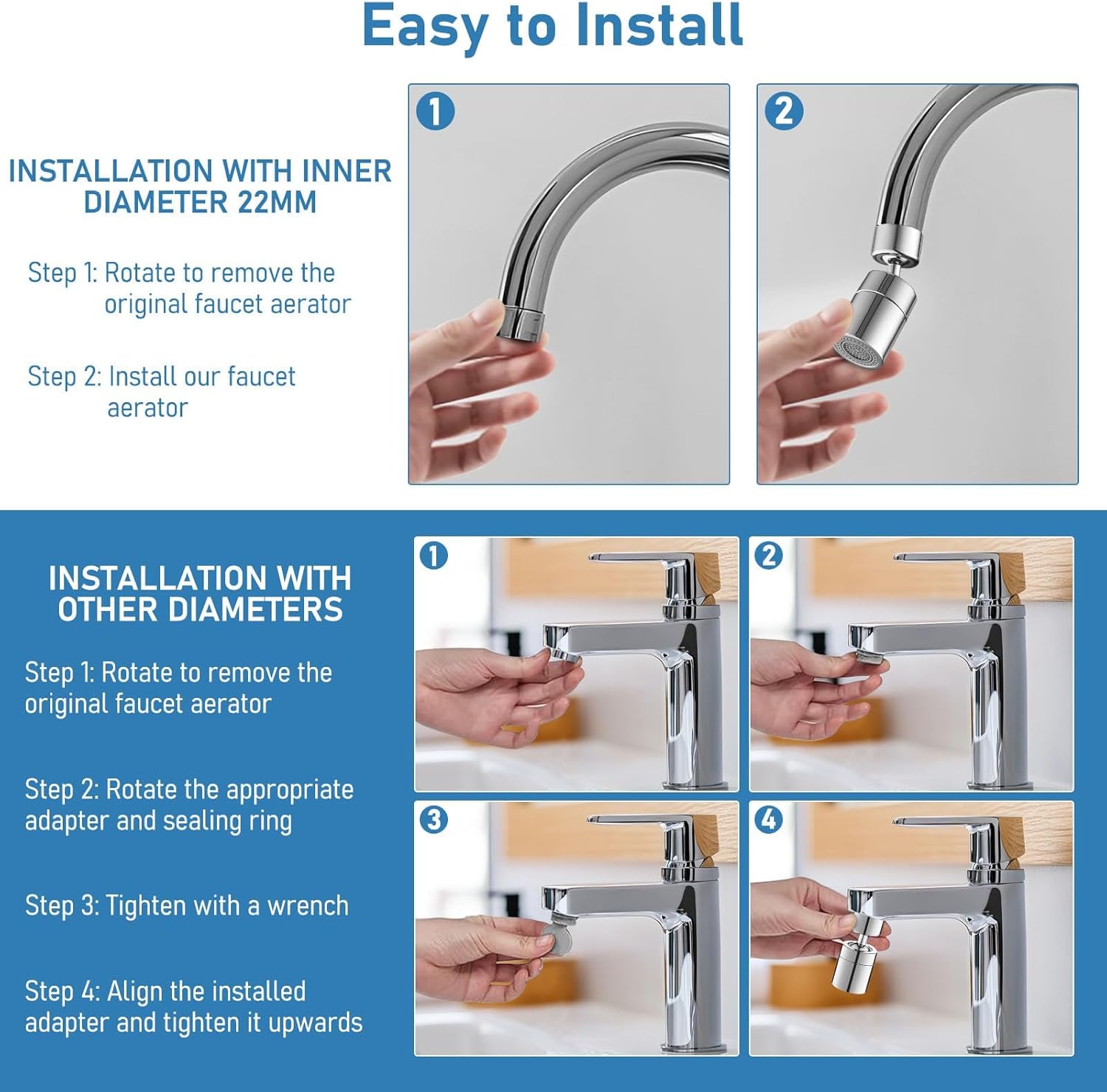 Easy to Install

INSTALLATION WITH INNER DIAMETER 22MM

Step 1: Rotate to remove the original faucet aerator

Step 2: Install our faucet aerator

1

2

INSTALLATION WITH OTHER DIAMETERS

Step 1: Rotate to remove the original faucet aerator

Step 2: Rotate the appropriate adapter and sealing ring

Step 3: Tighten with a wrench

Step 4: Align the installed adapter and tighten it upwards

1

2

3

4