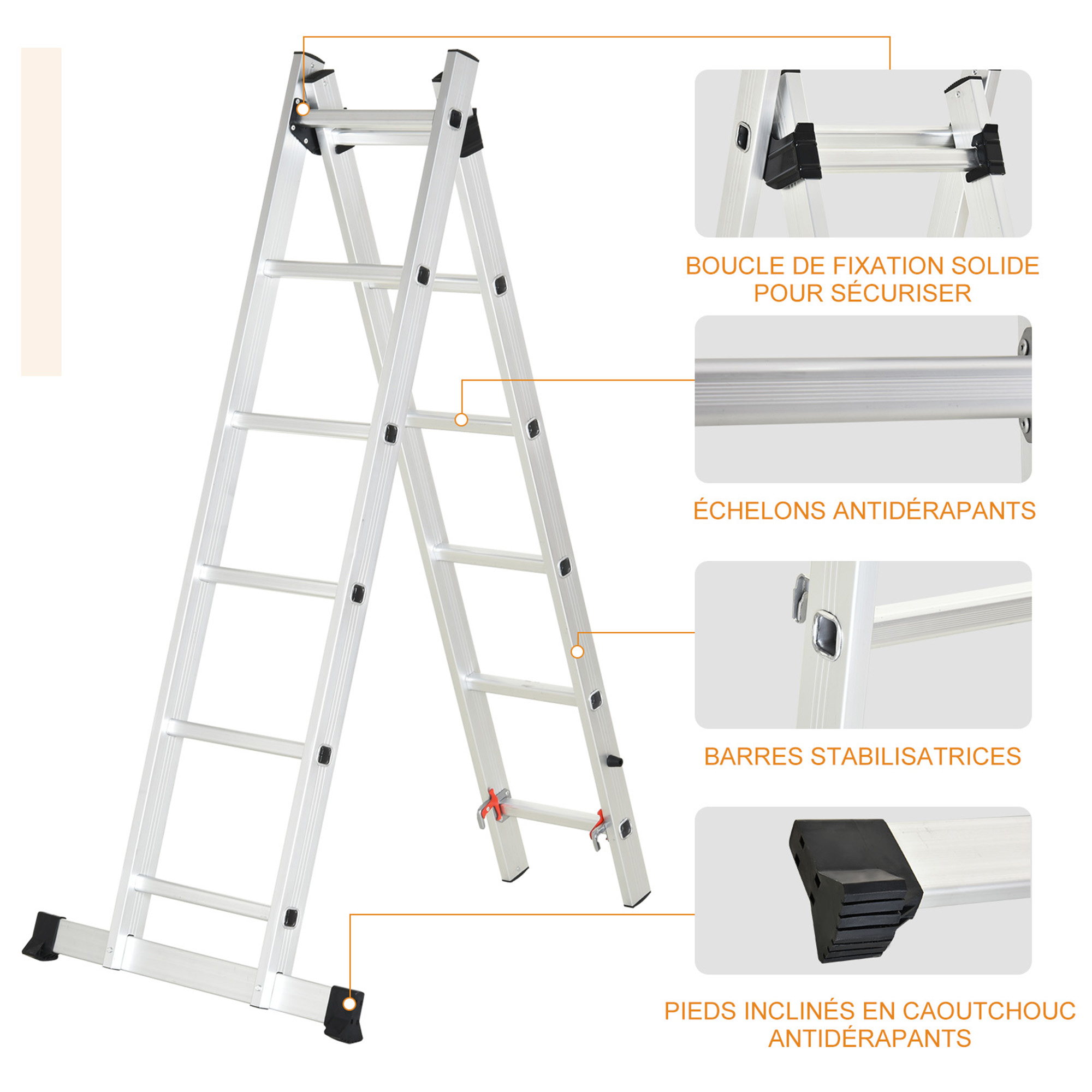 BOUCLE DE FIXATION SOLIDE POUR SÉCURISER

ÉCHELONS ANTIDÉRAPANTS

BARRES STABILISATRICES

PIEDS INCLINÉS EN CAOUTCHOUC ANTIDÉRAPANTS