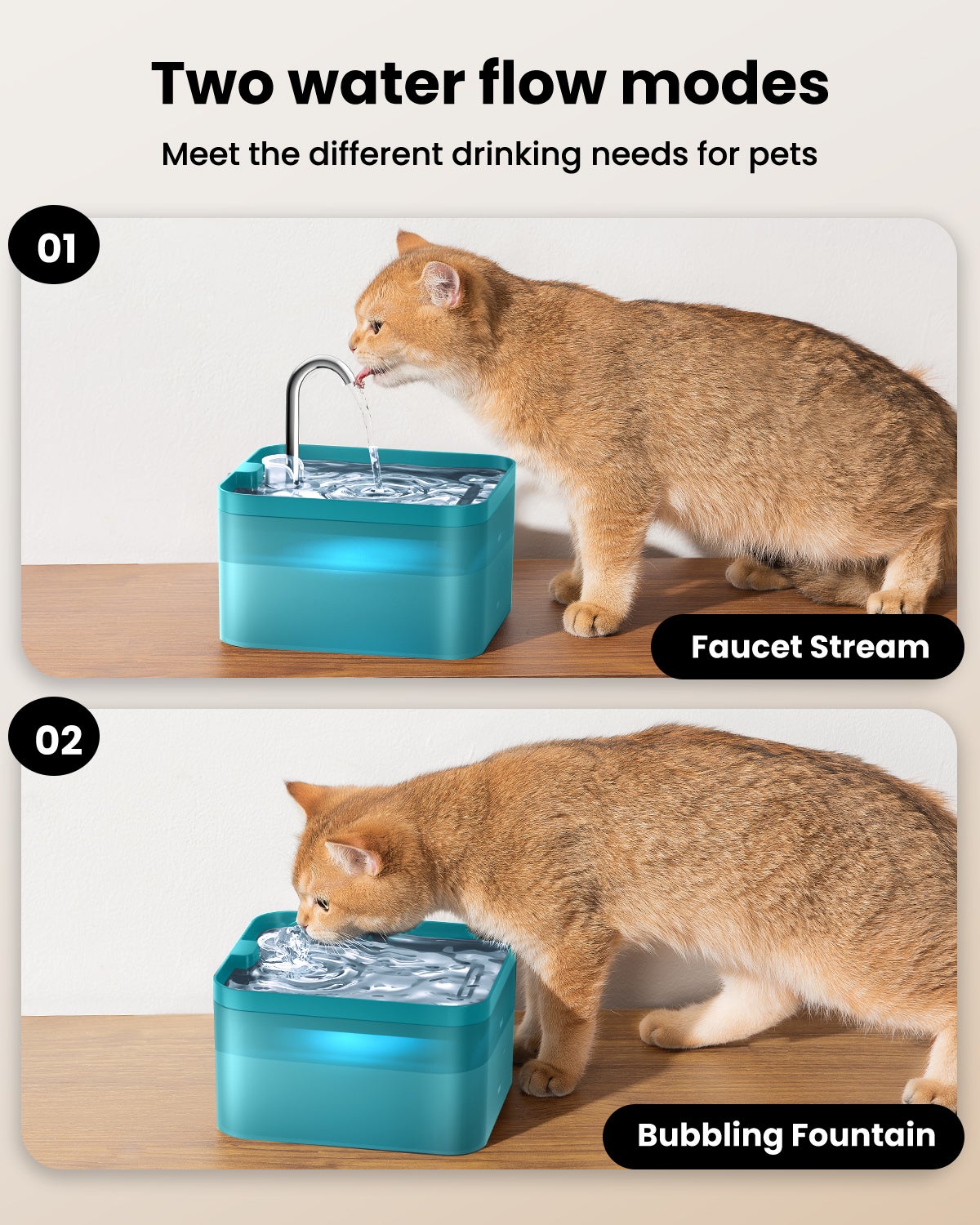 Two water flow modes

Meet the different drinking needs for pets

01

Faucet Stream

02

Bubbling Fountain