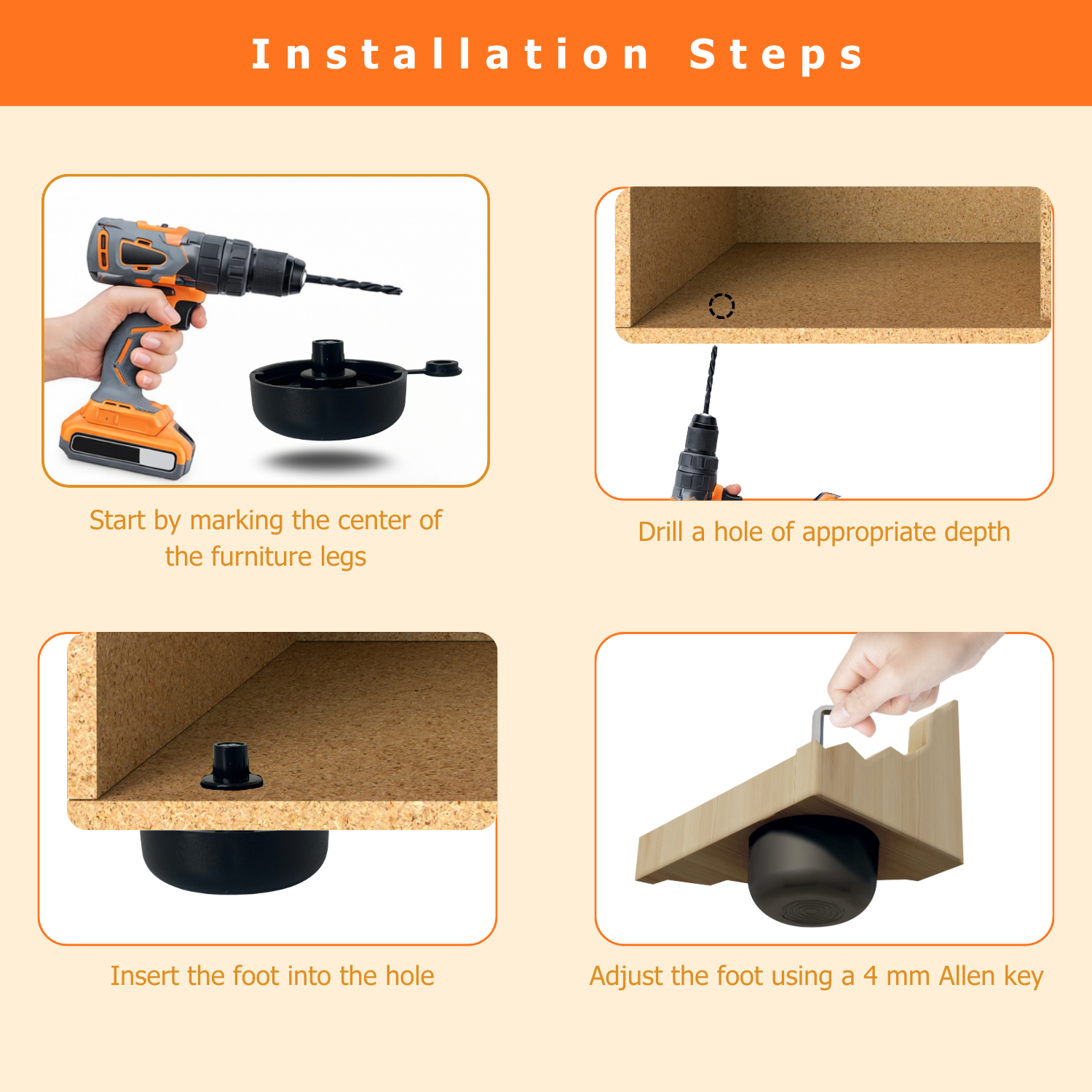 Installation Steps

Start by marking the center of the furniture legs

Drill a hole of appropriate depth

Insert the foot into the hole

Adjust the foot using a 4 mm Allen key