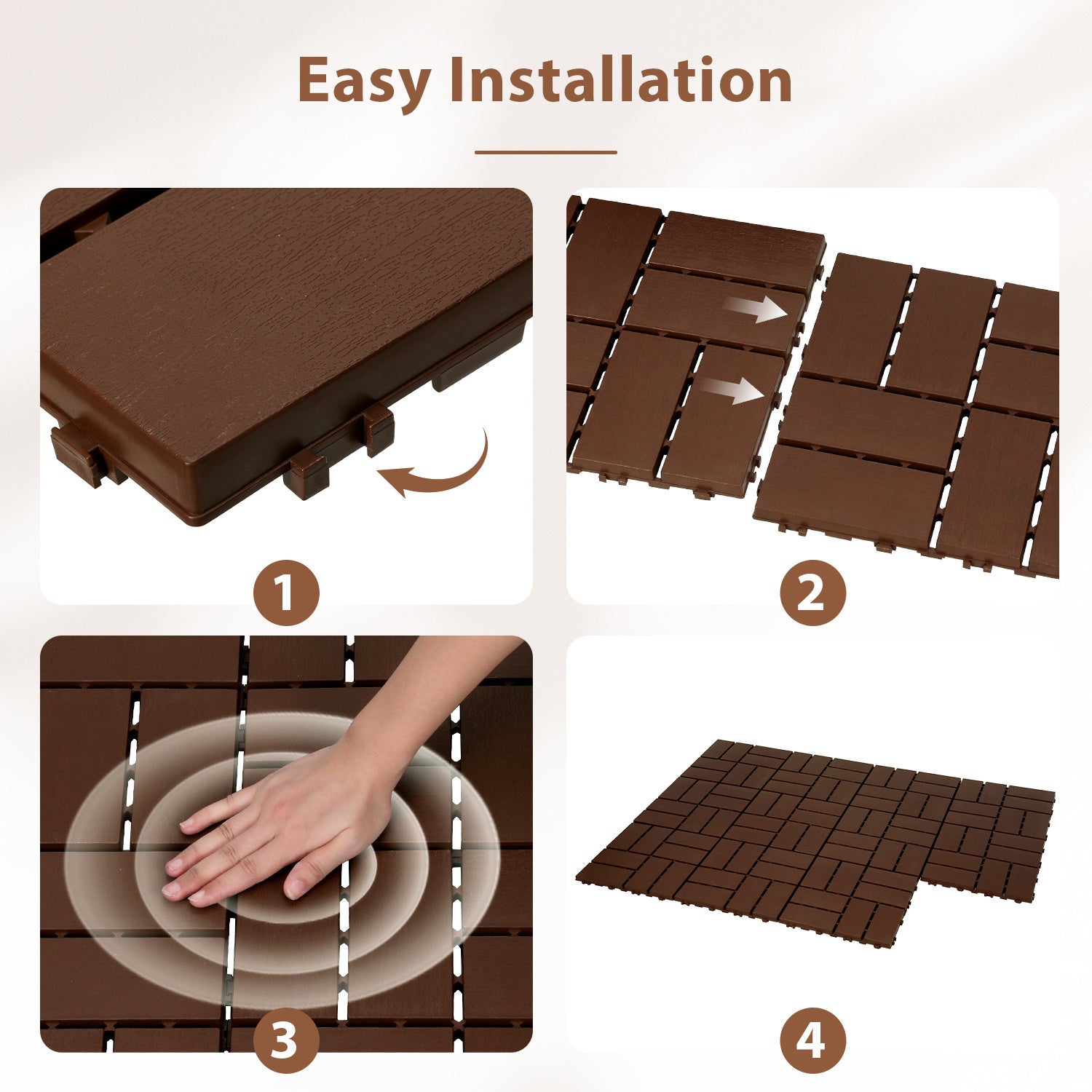 Easy Installation

1

2

3

4