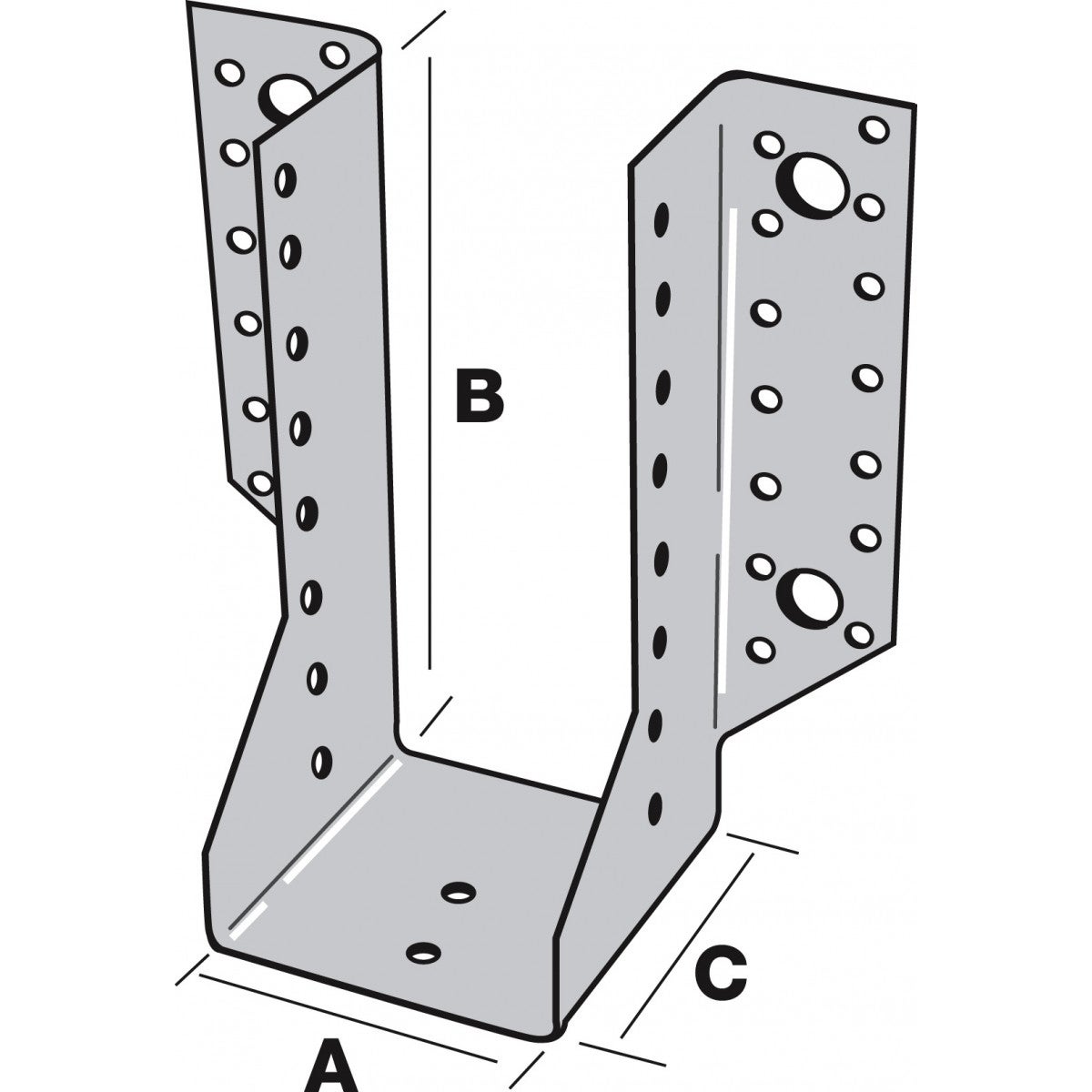 B

C

A