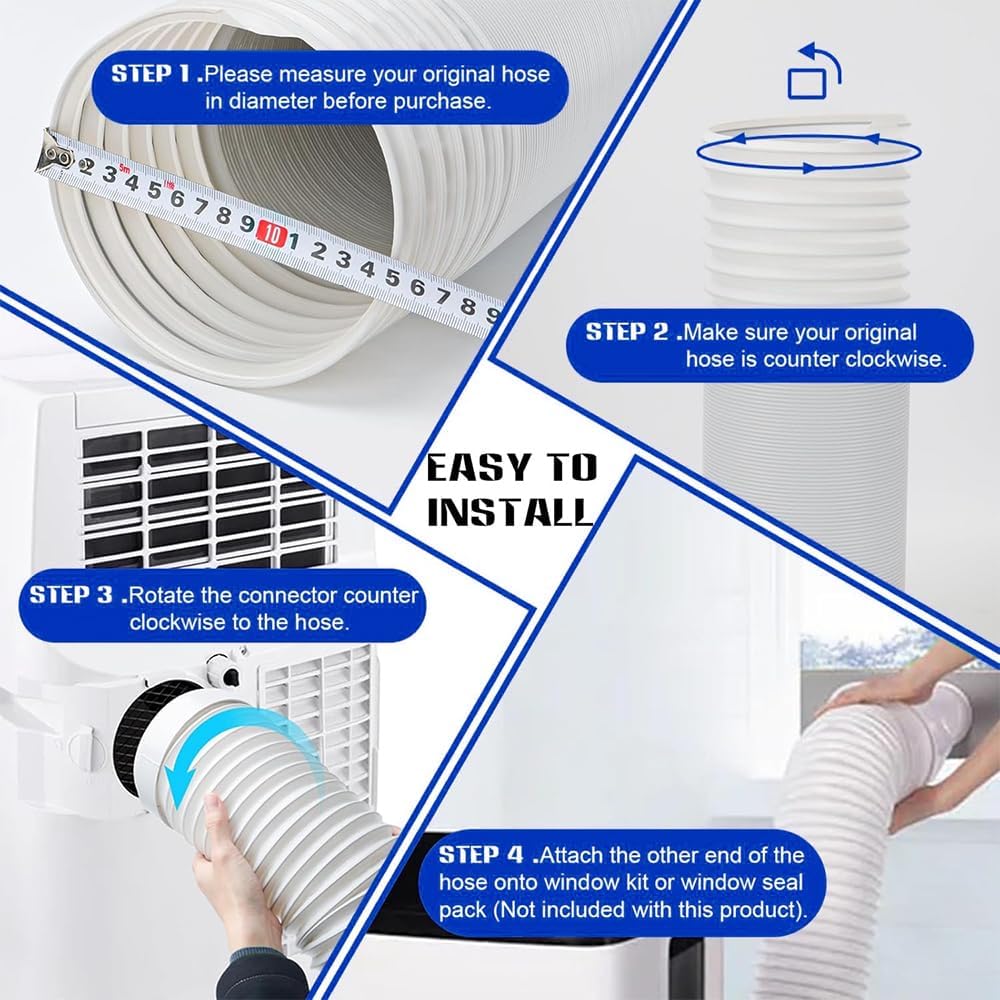 STEP 1 .Please measure your original hose in diameter before purchase.

2 3 4 5 6 7 8 9 10 1 2 3 4 5 6 7 8 9

STEP 2 .Make sure your original hose is counter clockwise.

EASY TO INSTALL

STEP 3 .Rotate the connector counter clockwise to the hose.

STEP 4 .Attach the other end of the hose onto window kit or window seal pack (Not included with this product).