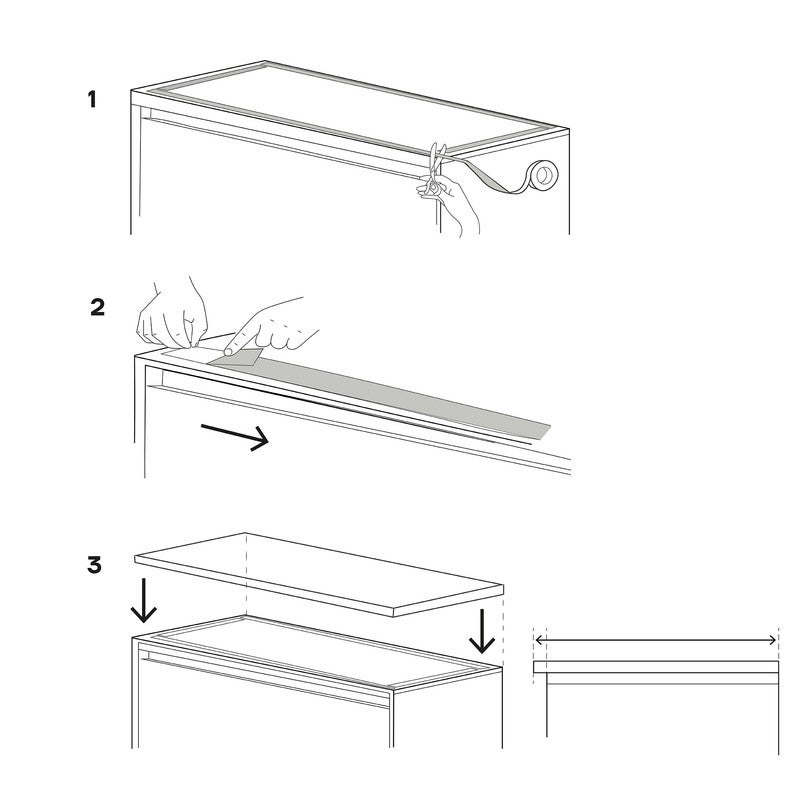 1

2

3