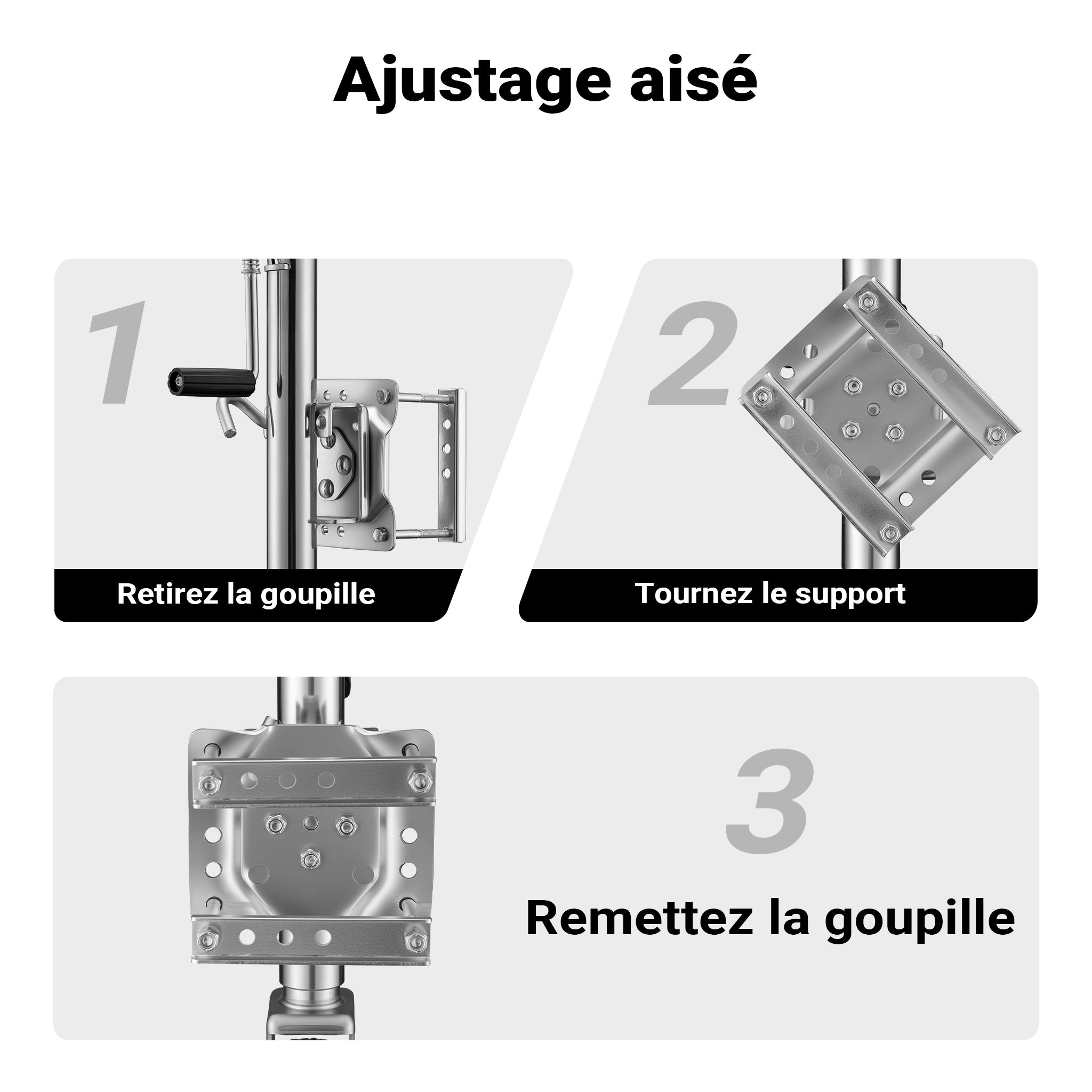 Ajustage aisé

1

Retirez la goupille

2

Tournez le support

3

Remettez la goupille