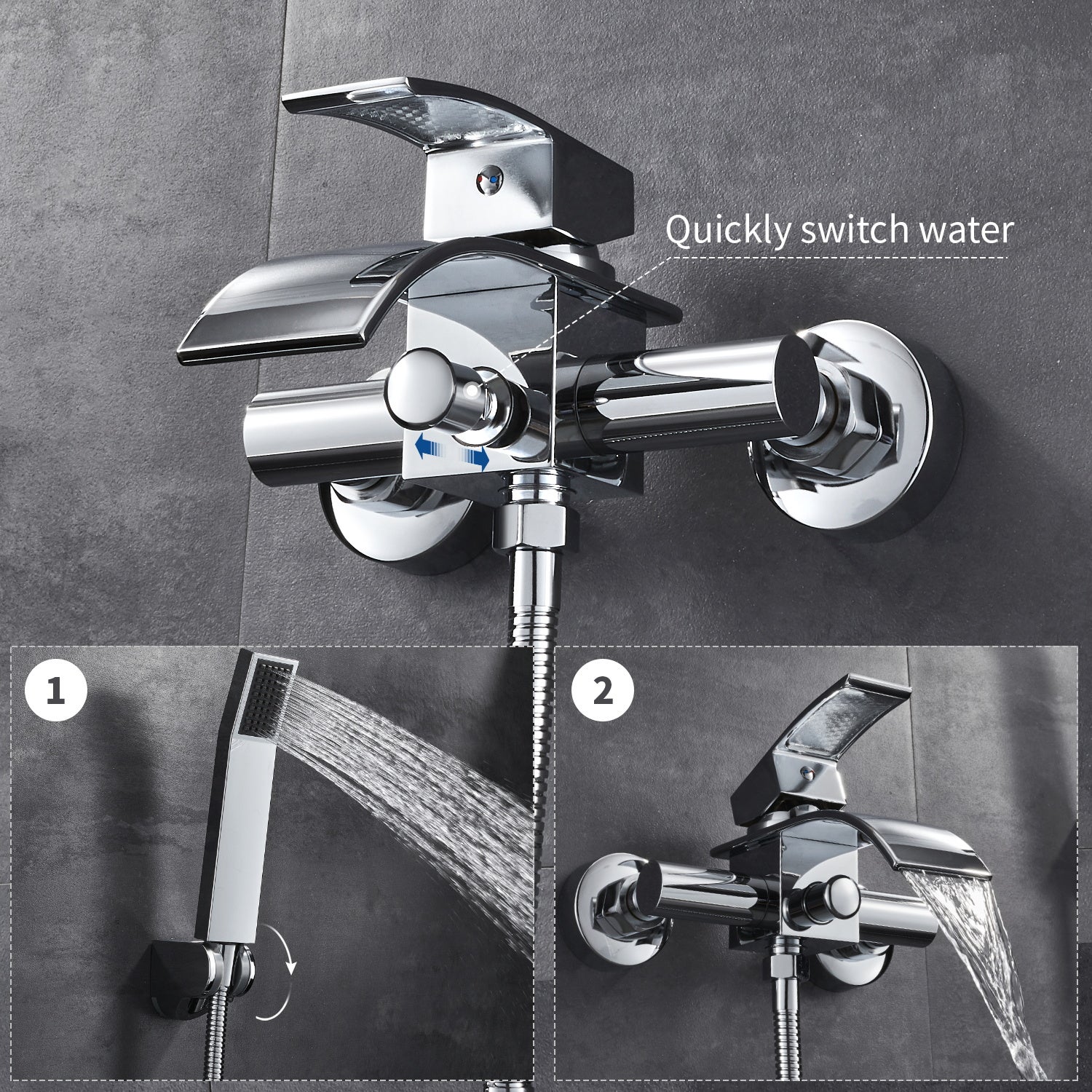 Quickly switch water

1

2