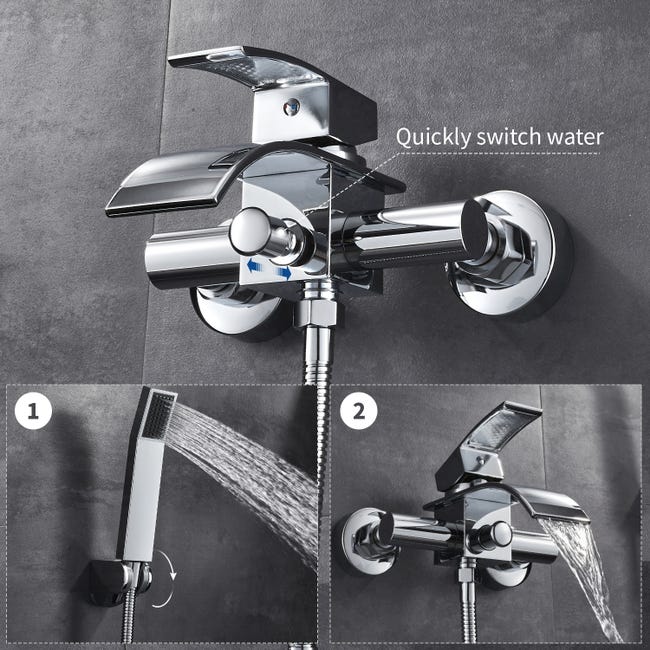 Quickly switch water

1

2