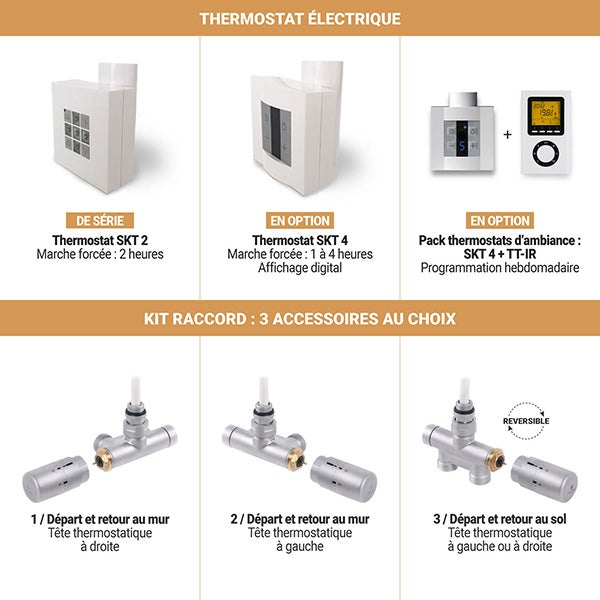 THERMOSTAT ÉLECTRIQUE

DE SÉRIE
Thermostat SKT 2
Marche forcée : 2 heures

EN OPTION
Thermostat SKT 4
Marche forcée : 1 à 4 heures
Affichage digital

+

EN OPTION
Pack thermostats d'ambiance :
SKT 4 + TT-IR
Programmation hebdomadaire

KIT RACCORD : 3 ACCESSOIRES AU CHOIX

1 / Départ et retour au mur
Tête thermostatique
à droite

2 / Départ et retour au mur
Tête thermostatique
à gauche

REVERSIBLE

3 / Départ et retour au sol
Tête thermostatique
à gauche ou à droite