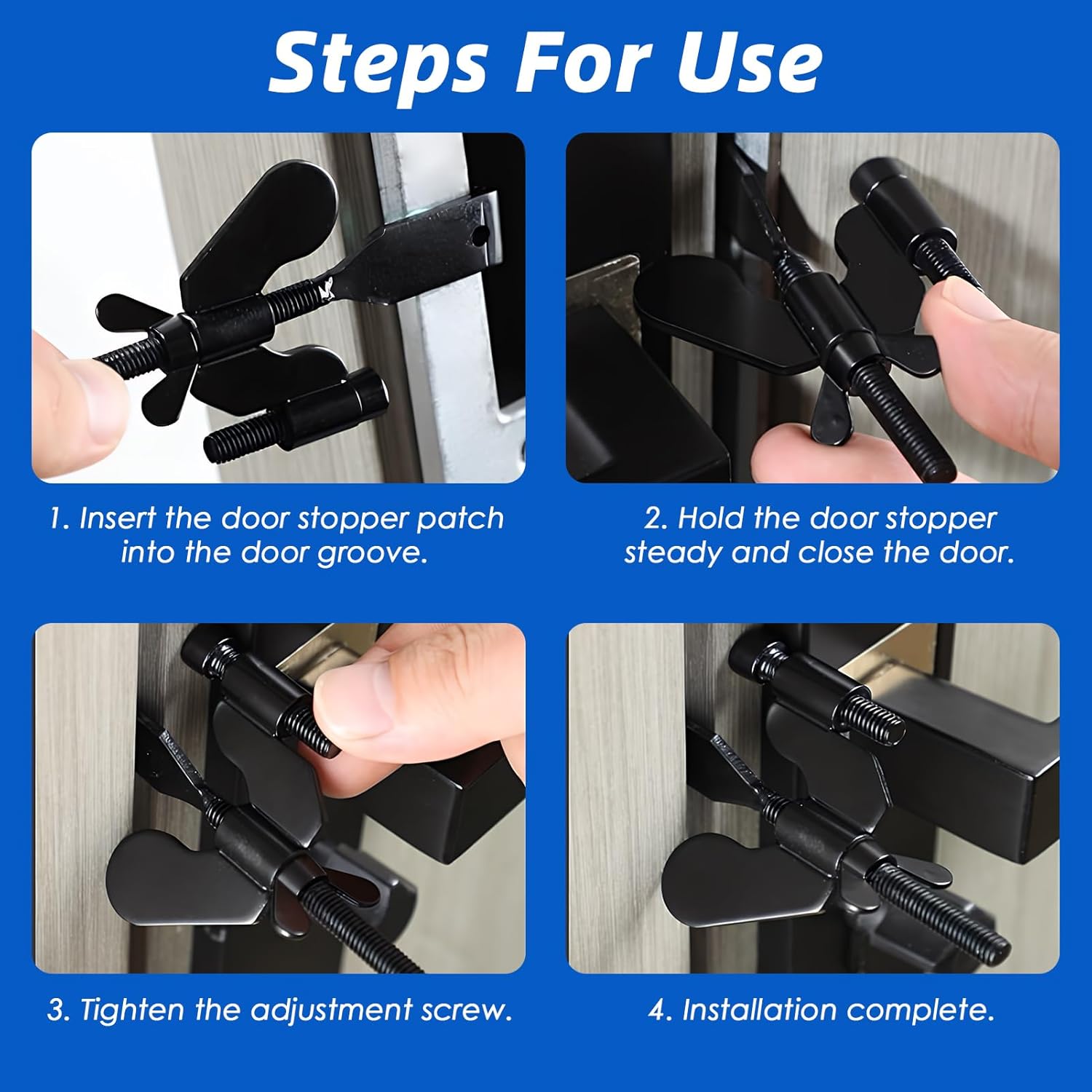 Steps For Use

1. Insert the door stopper patch into the door groove.

2. Hold the door stopper steady and close the door.

3. Tighten the adjustment screw.

4. Installation complete.