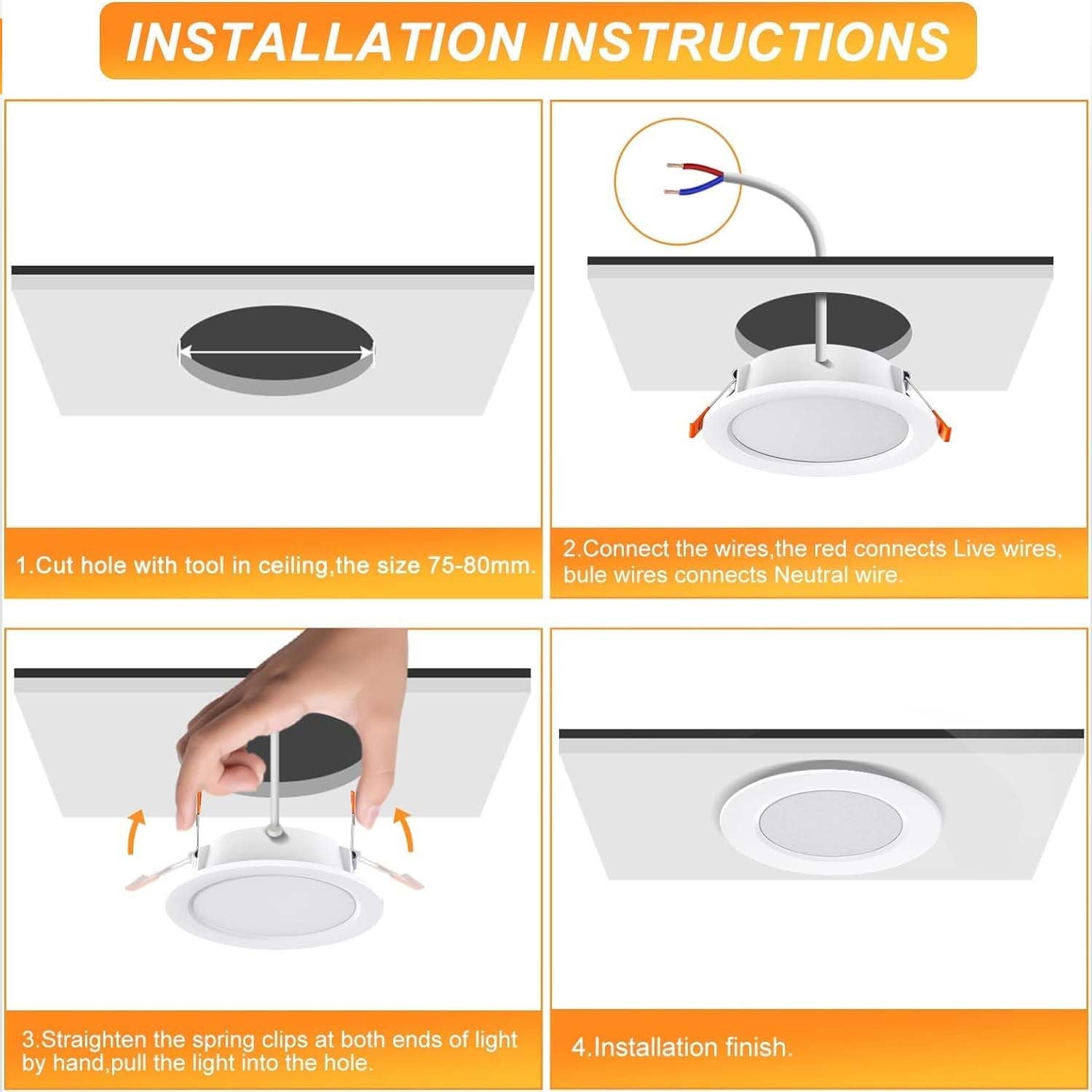 INSTALLATION INSTRUCTIONS

1.Cut hole with tool in ceiling,the size 75-80mm.

2.Connect the wires,the red connects Live wires, bule wires connects Neutral wire.

3.Straighten the spring clips at both ends of light by hand,pull the light into the hole.

4.Installation finish.