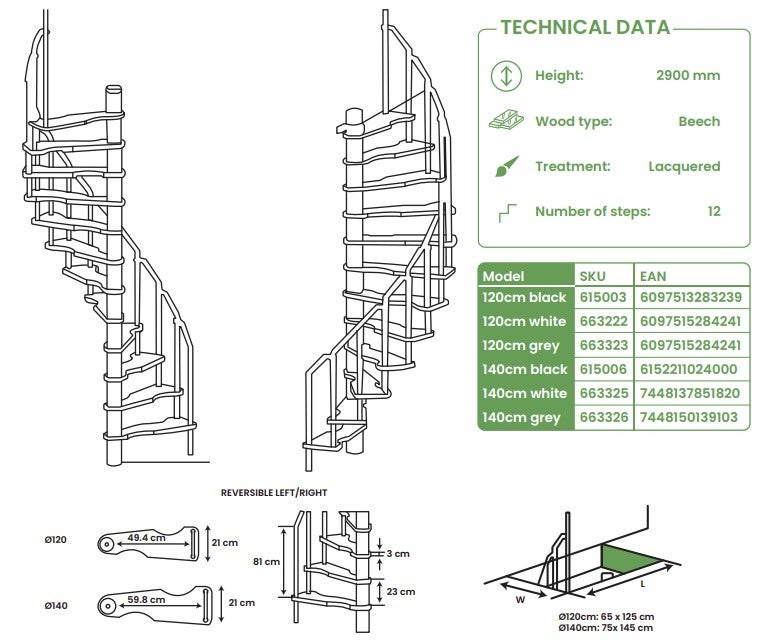 TECHNICAL DATA

Height: 2900 mm

Wood type: Beech

Treatment: Lacquered

Number of steps: 12

| Model | SKU | EAN |
|---|---|---|
| 120cm black | 615003 | 6097513283239 |
| 120cm white | 663222 | 6097515284241 |
| 120cm grey | 663323 | 6097515284241 |
| 140cm black | 615006 | 6152211024000 |
| 140cm white | 663325 | 7448137851820 |
| 140cm grey | 663326 | 7448150139103 |

REVERSIBLE LEFT/RIGHT

Ø120 49.4 cm 21 cm

Ø140 59.8 cm 21 cm

81 cm 3 cm 23 cm

W L

Ø120cm: 65 x 125 cm
Ø140cm: 75x 145 cm