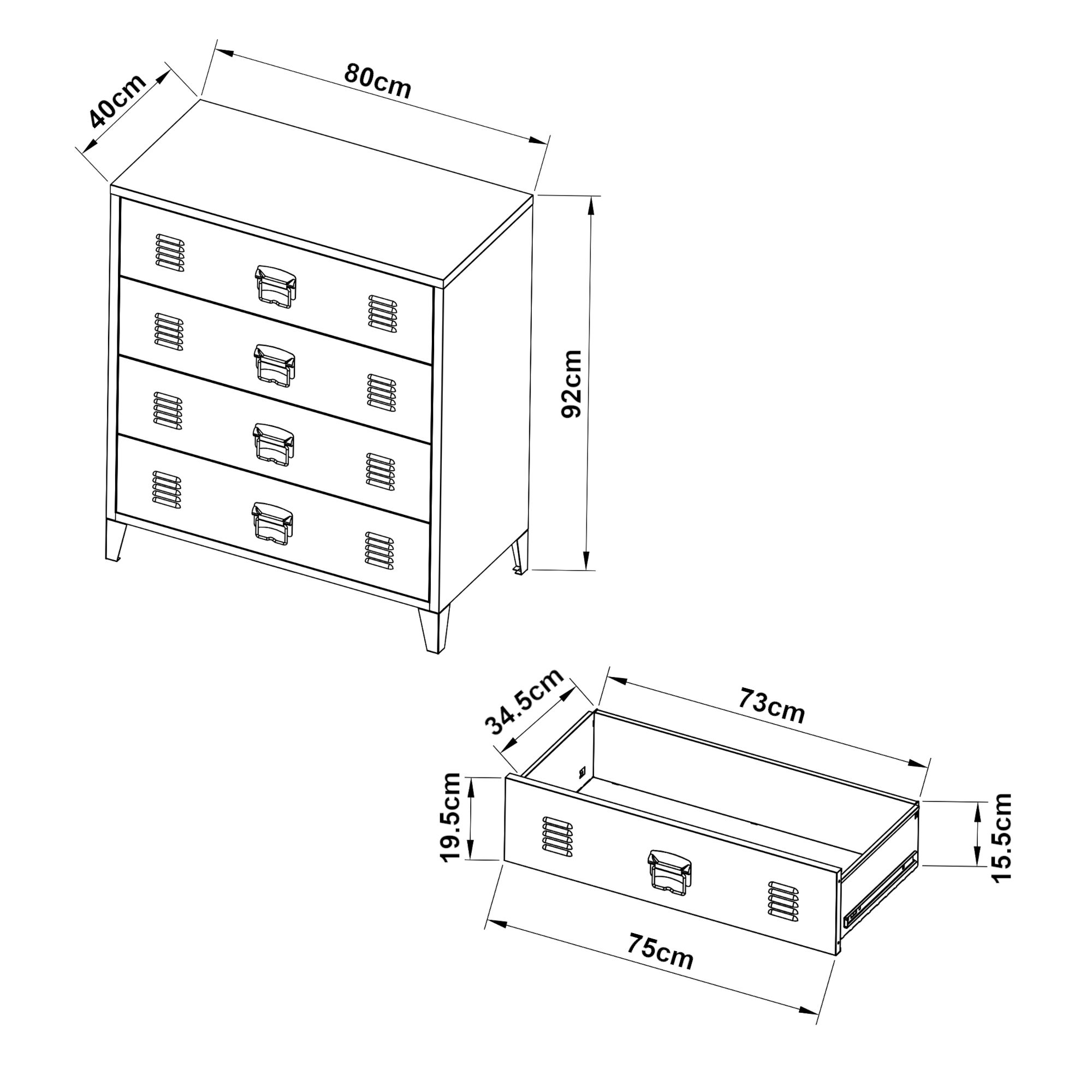 40cm
80cm
92cm
34.5cm
73cm
19.5cm
15.5cm
75cm