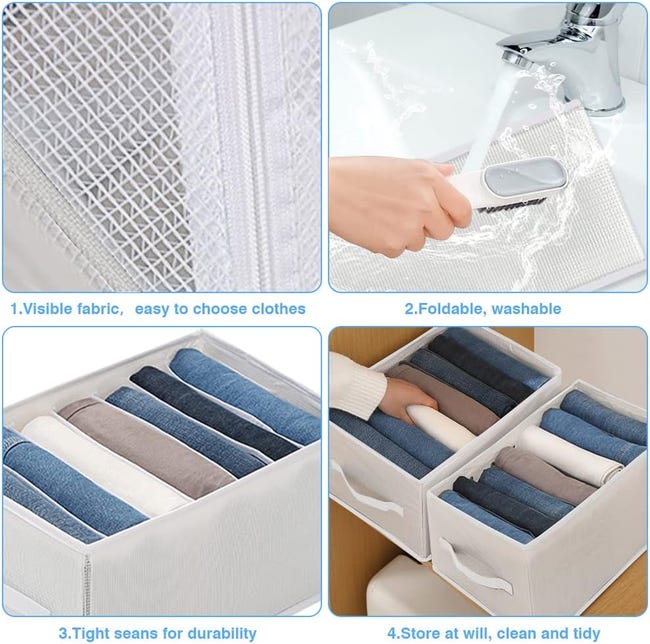 1.Visible fabric,  easy to choose clothes

2.Foldable, washable

3.Tight seans for durability

4.Store at will, clean and tidy