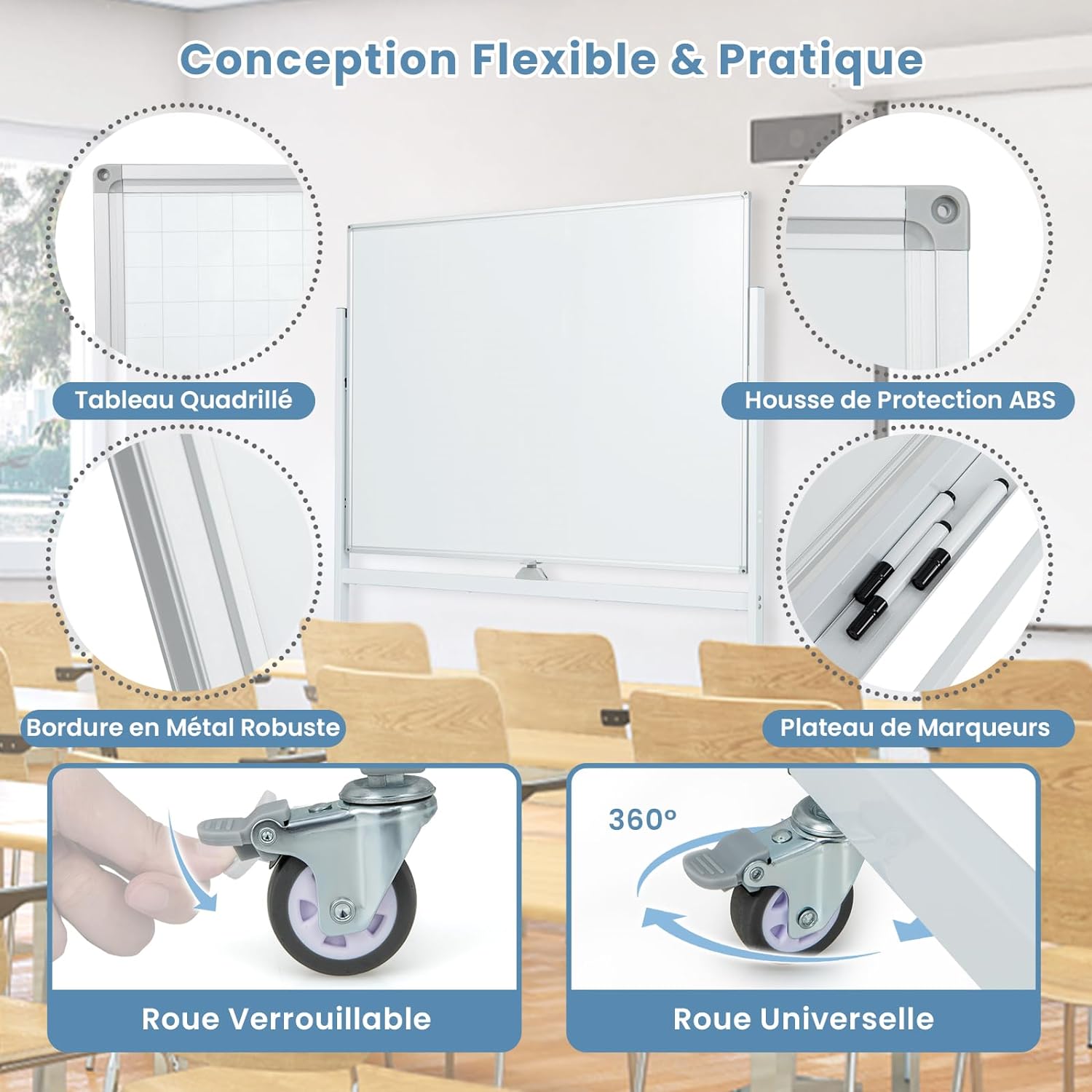 Conception Flexible & Pratique

Tableau Quadrillé

Housse de Protection ABS

Bordure en Métal Robuste

Plateau de Marqueurs

Roue Verrouillable

360°

Roue Universelle