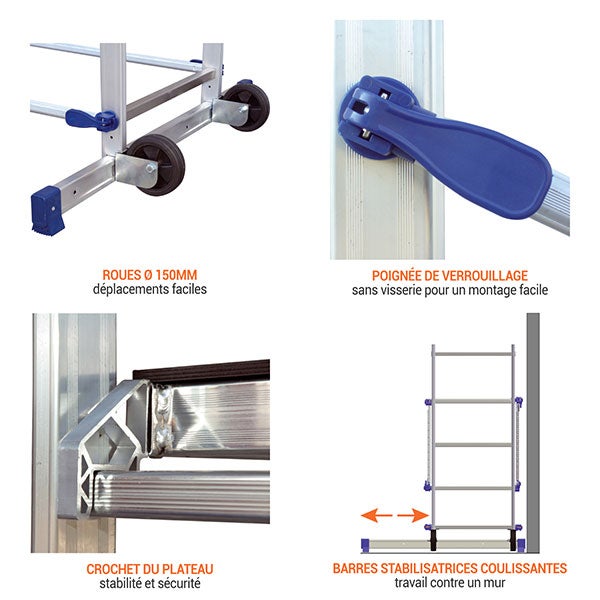 ROUES Ø 150MM
déplacements faciles

POIGNÉE DE VERROUILLAGE
sans visserie pour un montage facile

CROCHET DU PLATEAU
stabilité et sécurité

BARRES STABILISATRICES COULISSANTES
travail contre un mur