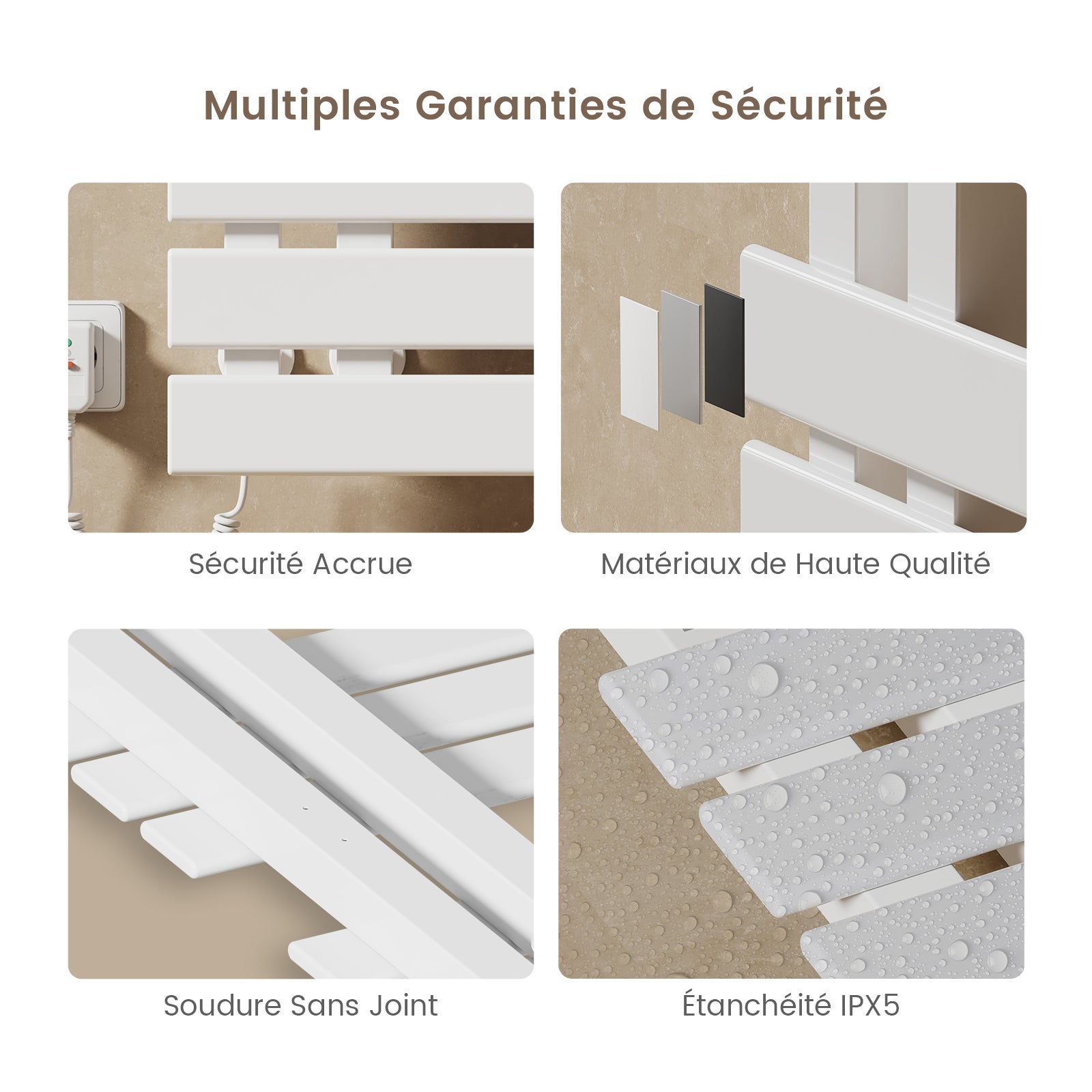 Multiples Garanties de Sécurité

Sécurité Accrue

Matériaux de Haute Qualité

Soudure Sans Joint

Étanchéité IPX5