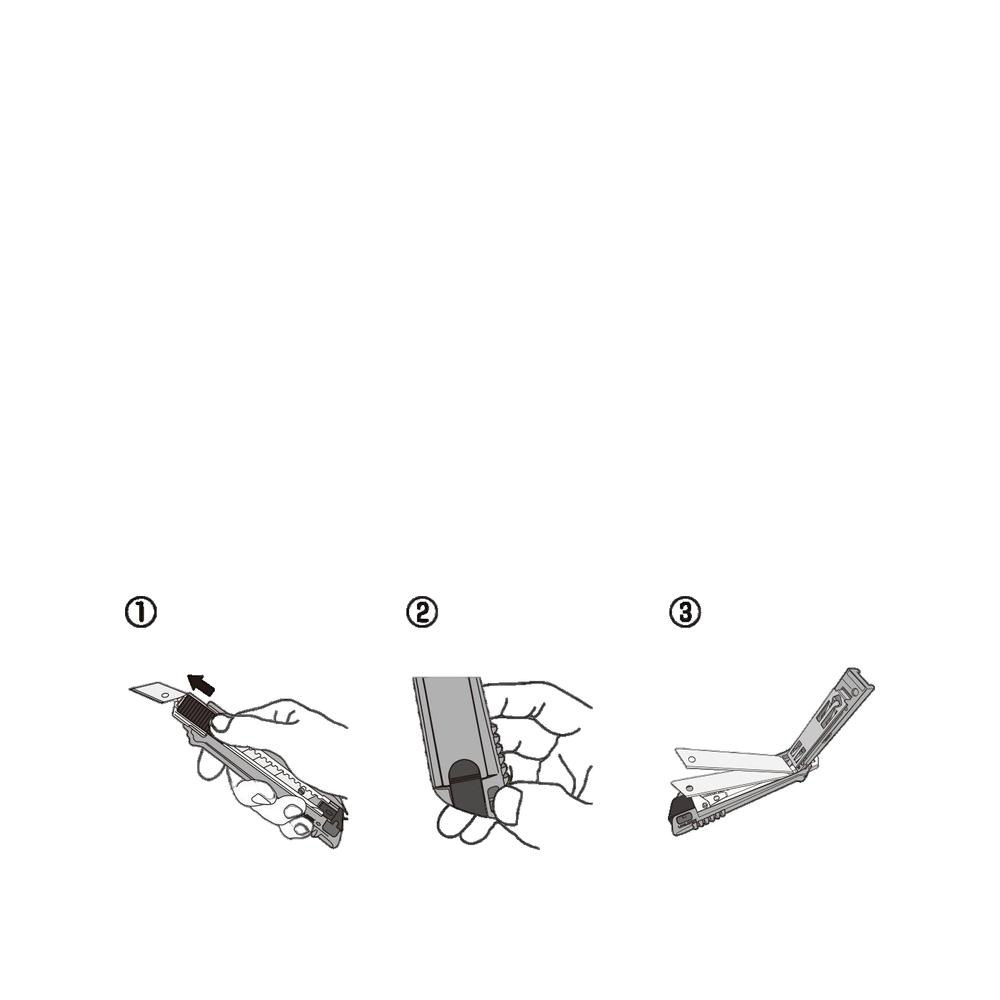 ①

②

③