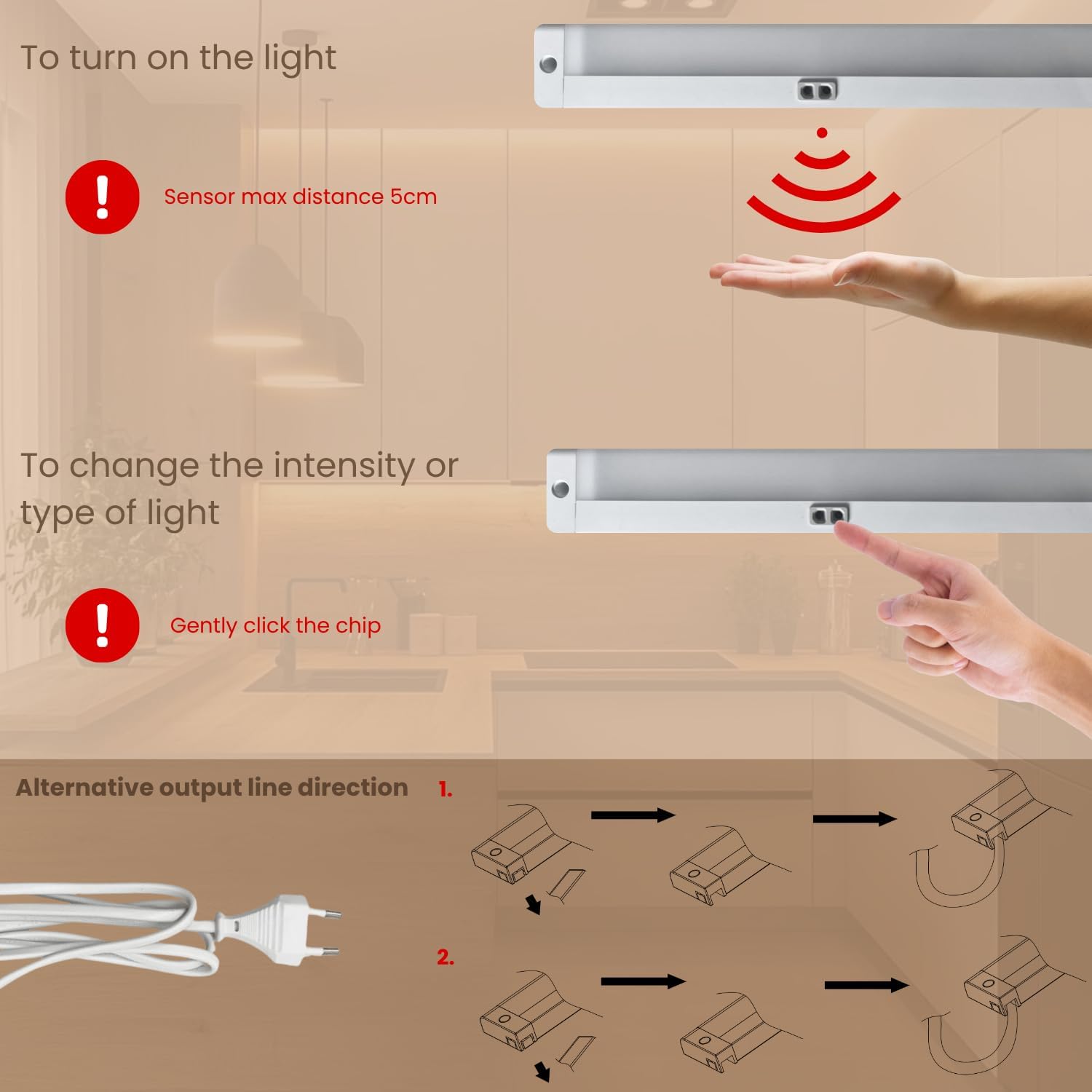 To turn on the light

!

Sensor max distance 5cm

To change the intensity or type of light

!

Gently click the chip

Alternative output line direction

1.

2.