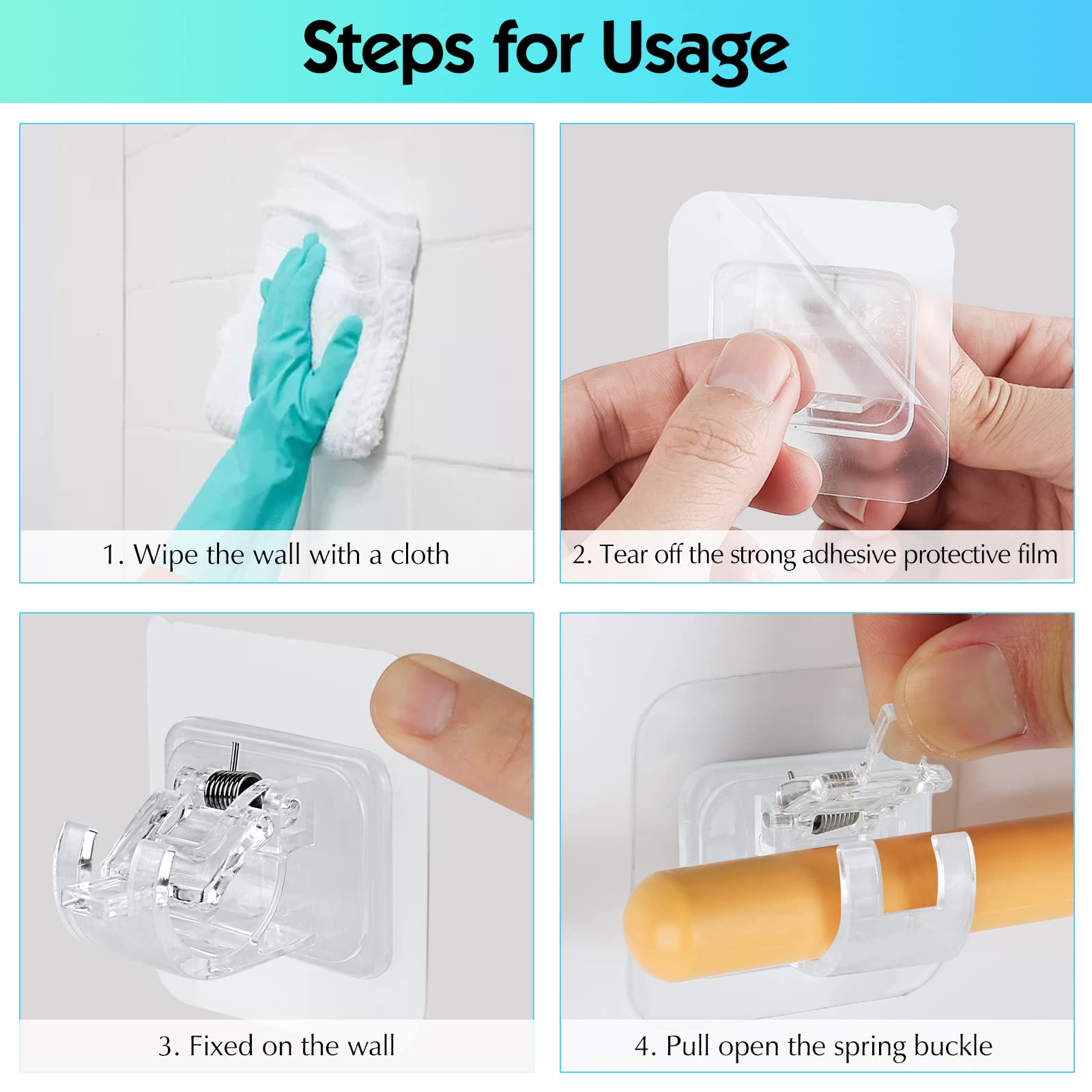 Steps for Usage

1. Wipe the wall with a cloth

2. Tear off the strong adhesive protective film

3. Fixed on the wall

4. Pull open the spring buckle