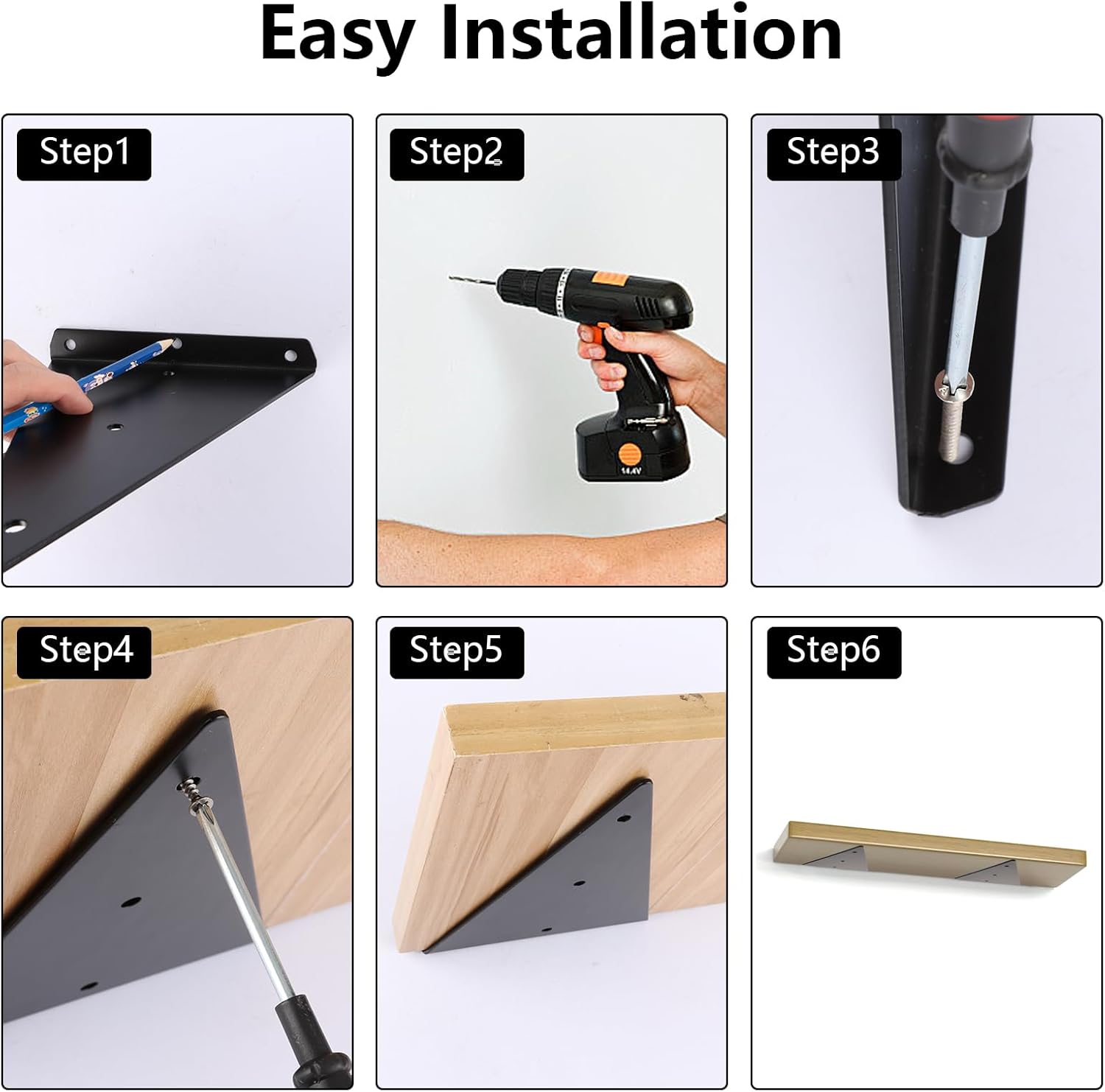 Easy Installation

Step1

Step2

14.4V

Step3

Step4

Step5

Step6