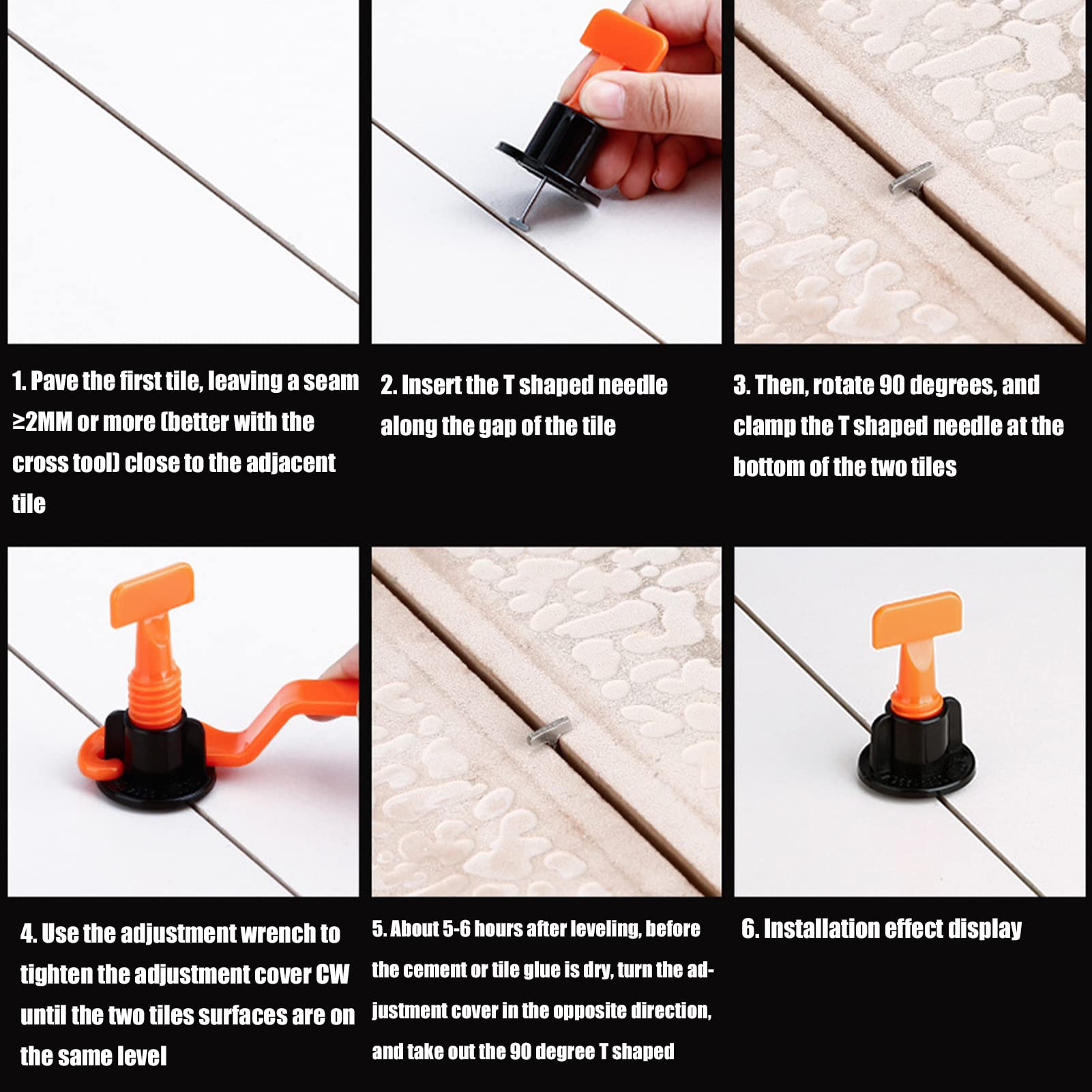 1. Pave the first tile, leaving a seam ≥2MM or more (better with the cross tool) close to the adjacent tile

2. Insert the T shaped needle along the gap of the tile

3. Then, rotate 90 degrees, and clamp the T shaped needle at the bottom of the two tiles

4. Use the adjustment wrench to tighten the adjustment cover CW until the two tiles surfaces are on the same level

5. About 5-6 hours after leveling, before the cement or tile glue is dry, turn the adjustment cover in the opposite direction, and take out the 90 degree T shaped

6. Installation effect display