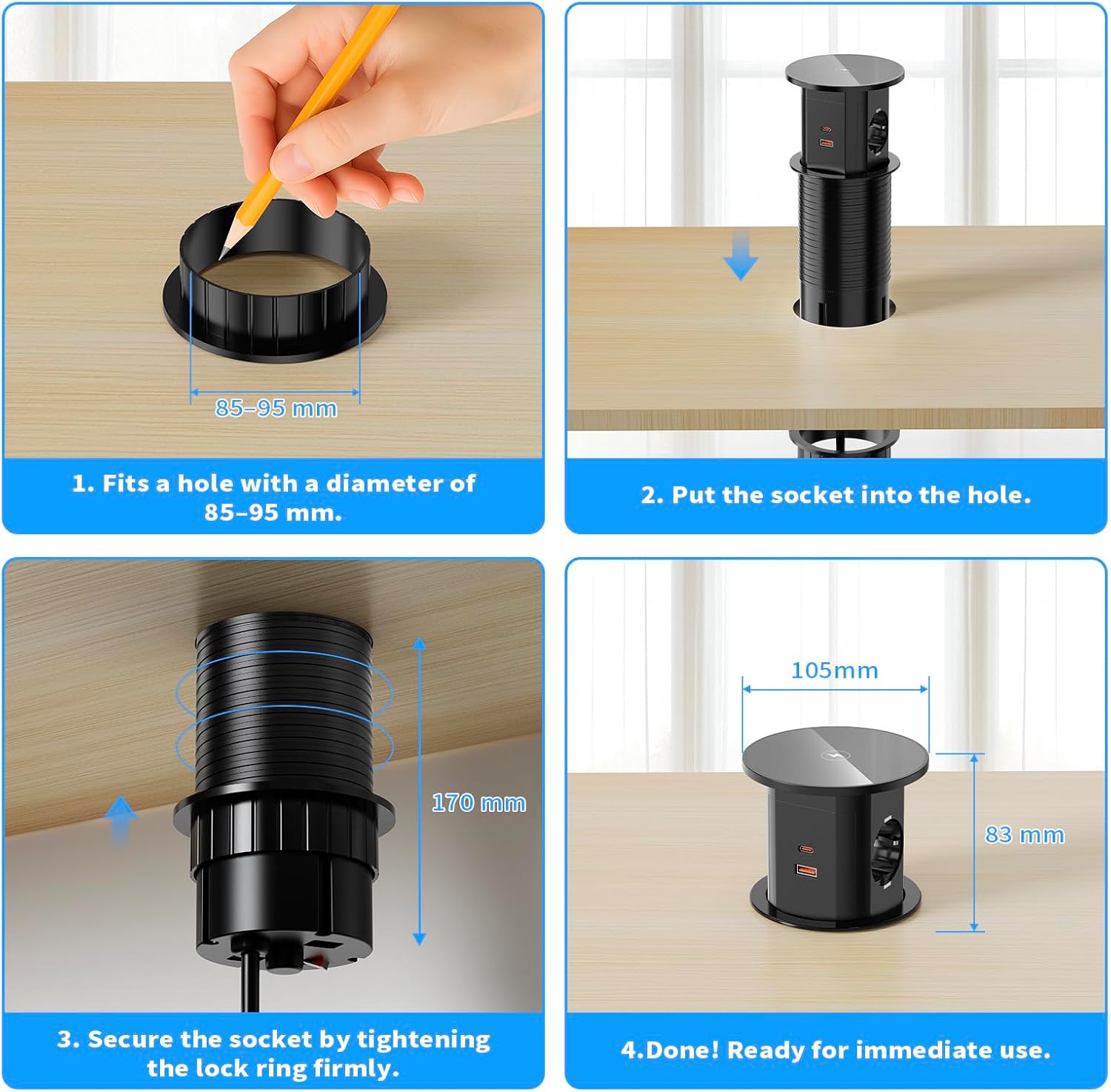 85–95 mm

1. Fits a hole with a diameter of 85–95 mm.

2. Put the socket into the hole.

170 mm

3. Secure the socket by tightening the lock ring firmly.

105mm

83 mm

4.Done! Ready for immediate use.