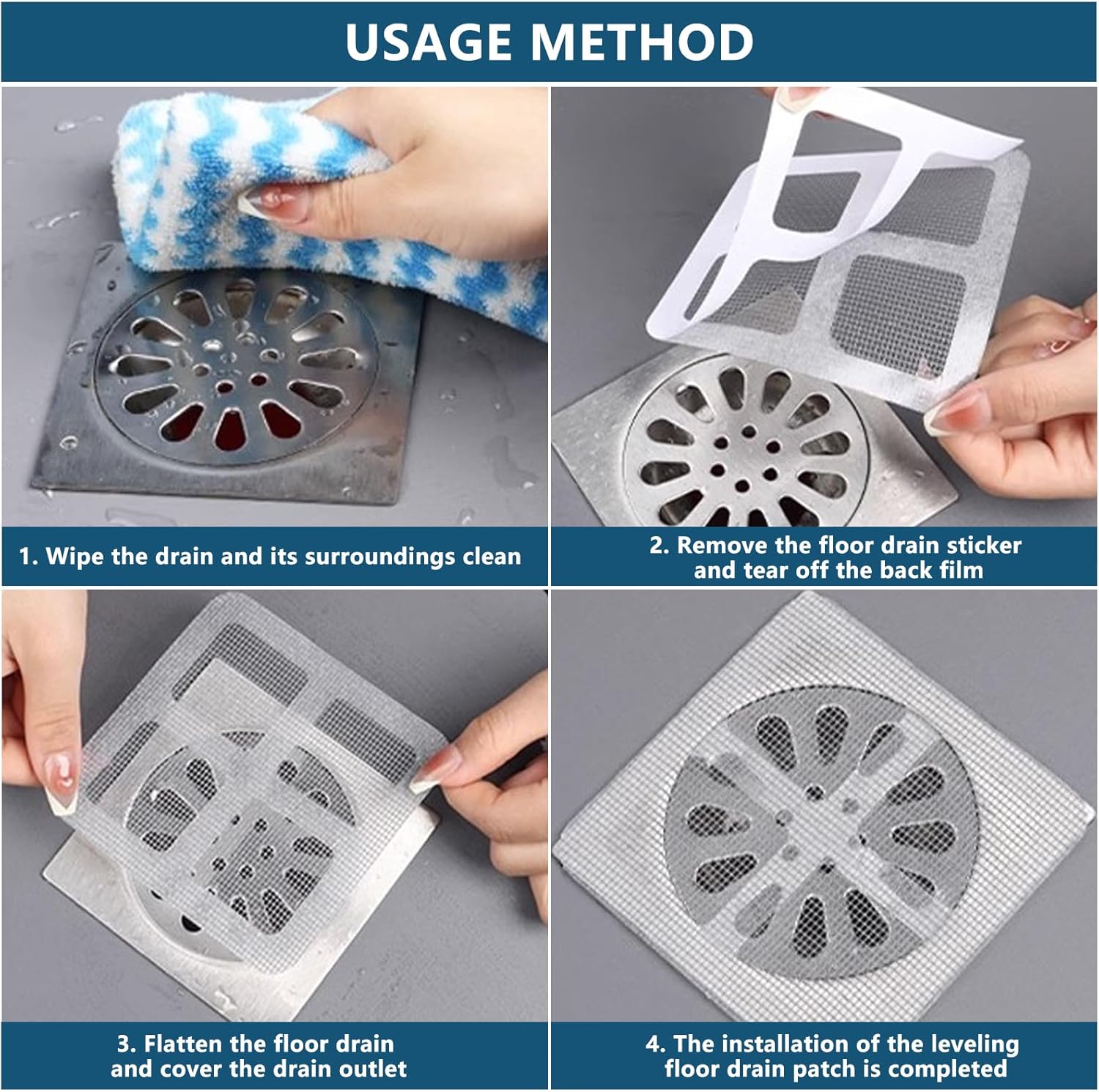 USAGE METHOD

1. Wipe the drain and its surroundings clean

2. Remove the floor drain sticker and tear off the back film

3. Flatten the floor drain and cover the drain outlet

4. The installation of the leveling floor drain patch is completed