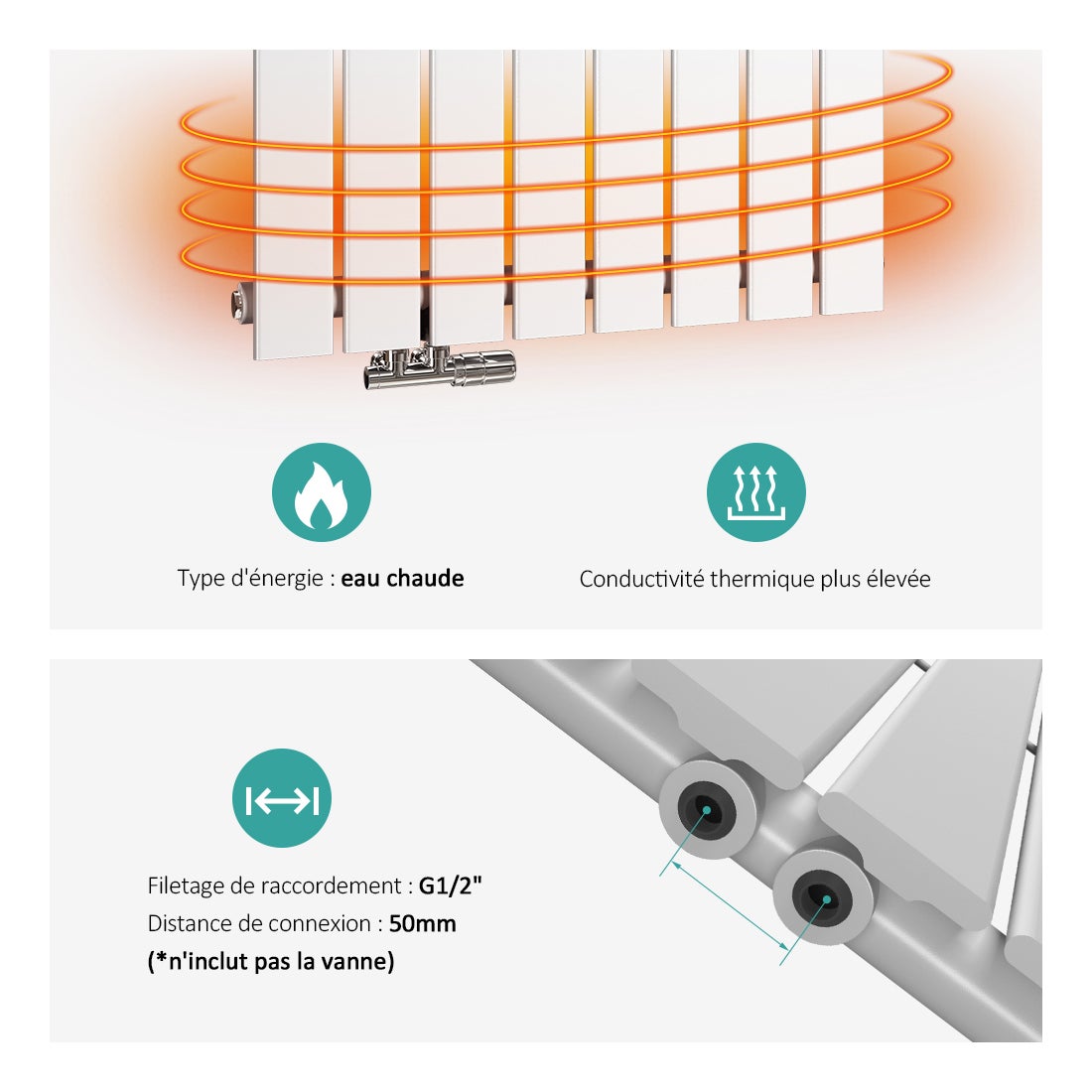 Type d'énergie : eau chaude

Conductivité thermique plus élevée

Filetage de raccordement : G1/2"
Distance de connexion : 50mm
(*n'inclut pas la vanne)