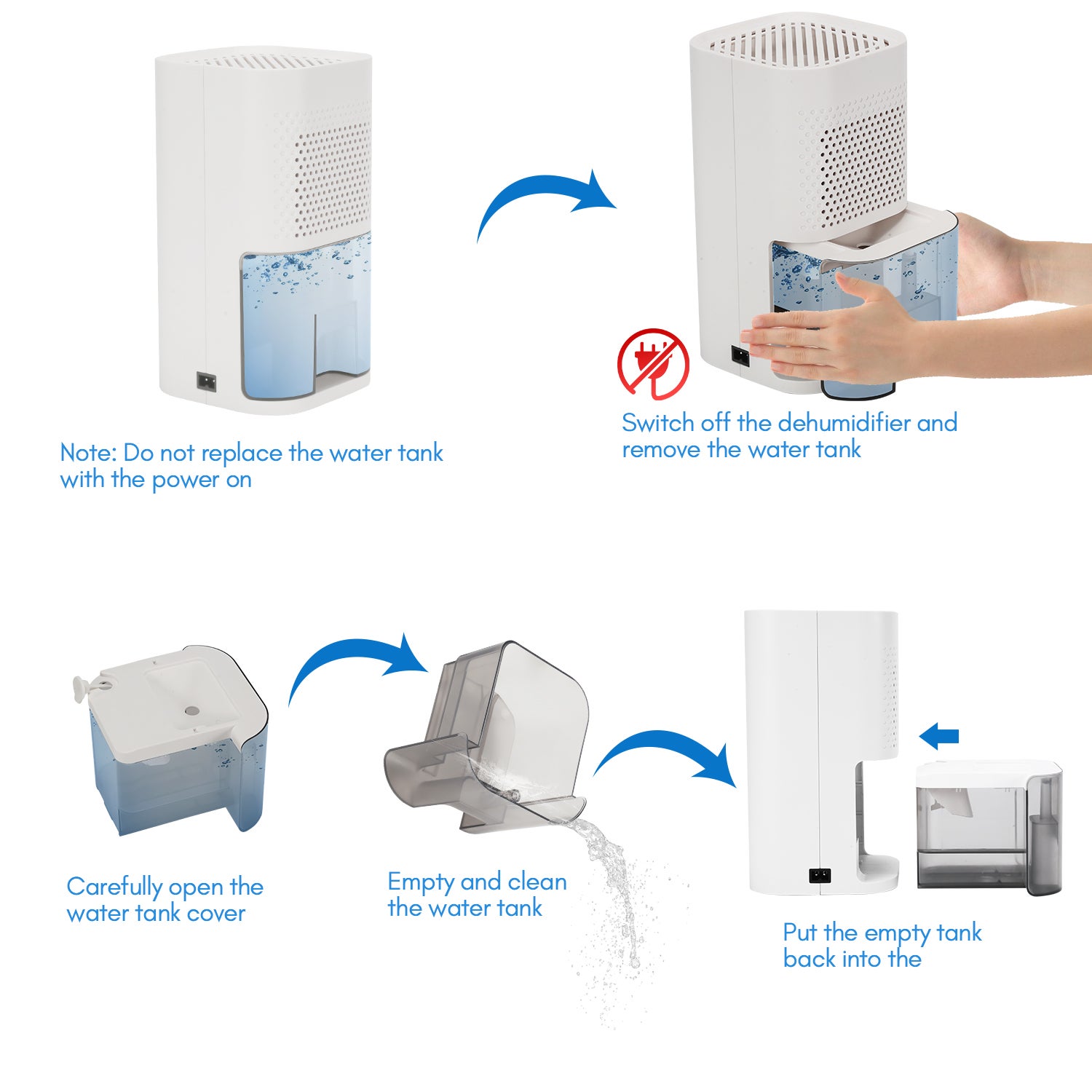 Note: Do not replace the water tank with the power on

Switch off the dehumidifier and remove the water tank

Carefully open the water tank cover

Empty and clean the water tank

Put the empty tank back into the