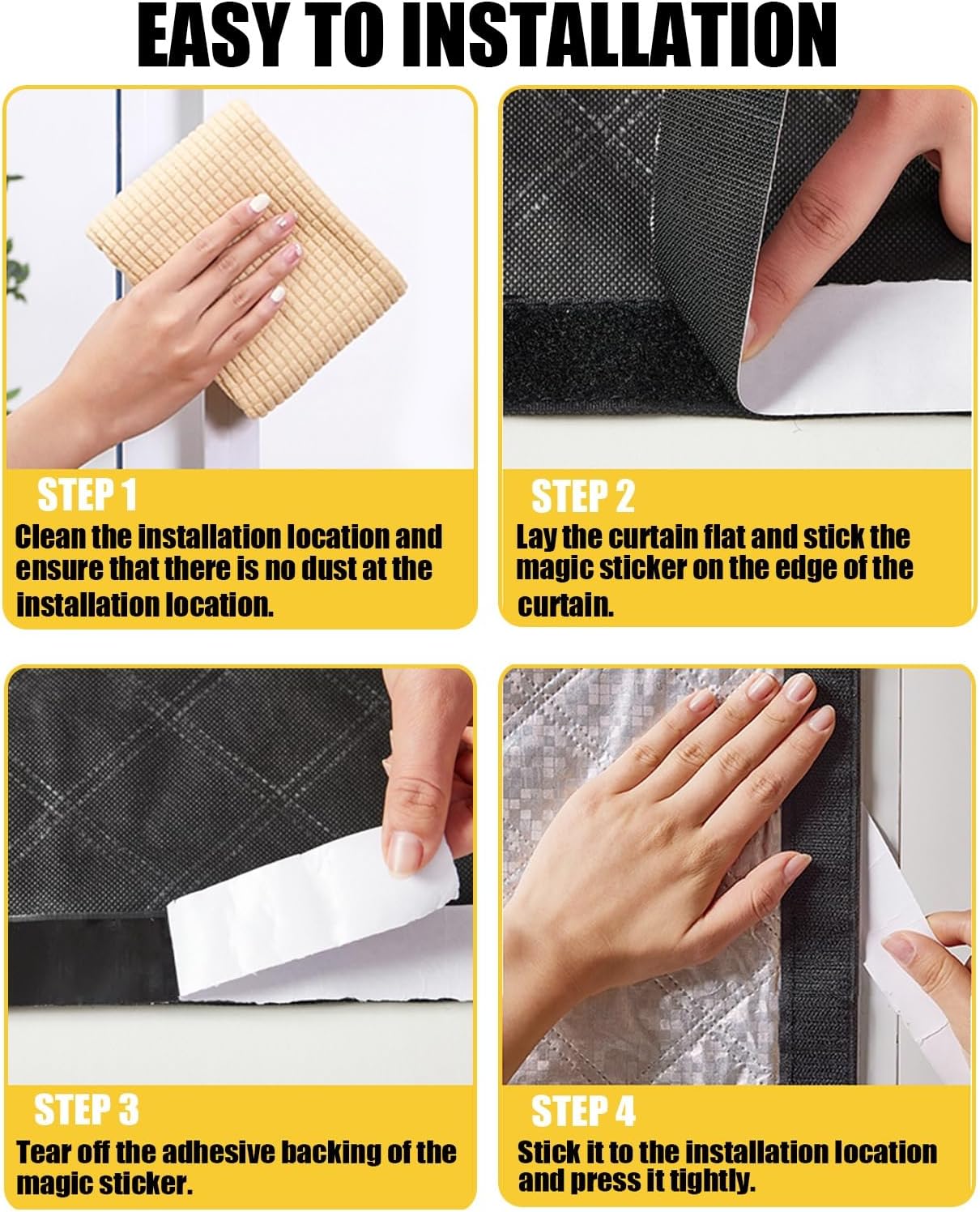 EASY TO INSTALLATION

STEP 1
Clean the installation location and ensure that there is no dust at the installation location.

STEP 2
Lay the curtain flat and stick the magic sticker on the edge of the curtain.

STEP 3
Tear off the adhesive backing of the magic sticker.

STEP 4
Stick it to the installation location and press it tightly.