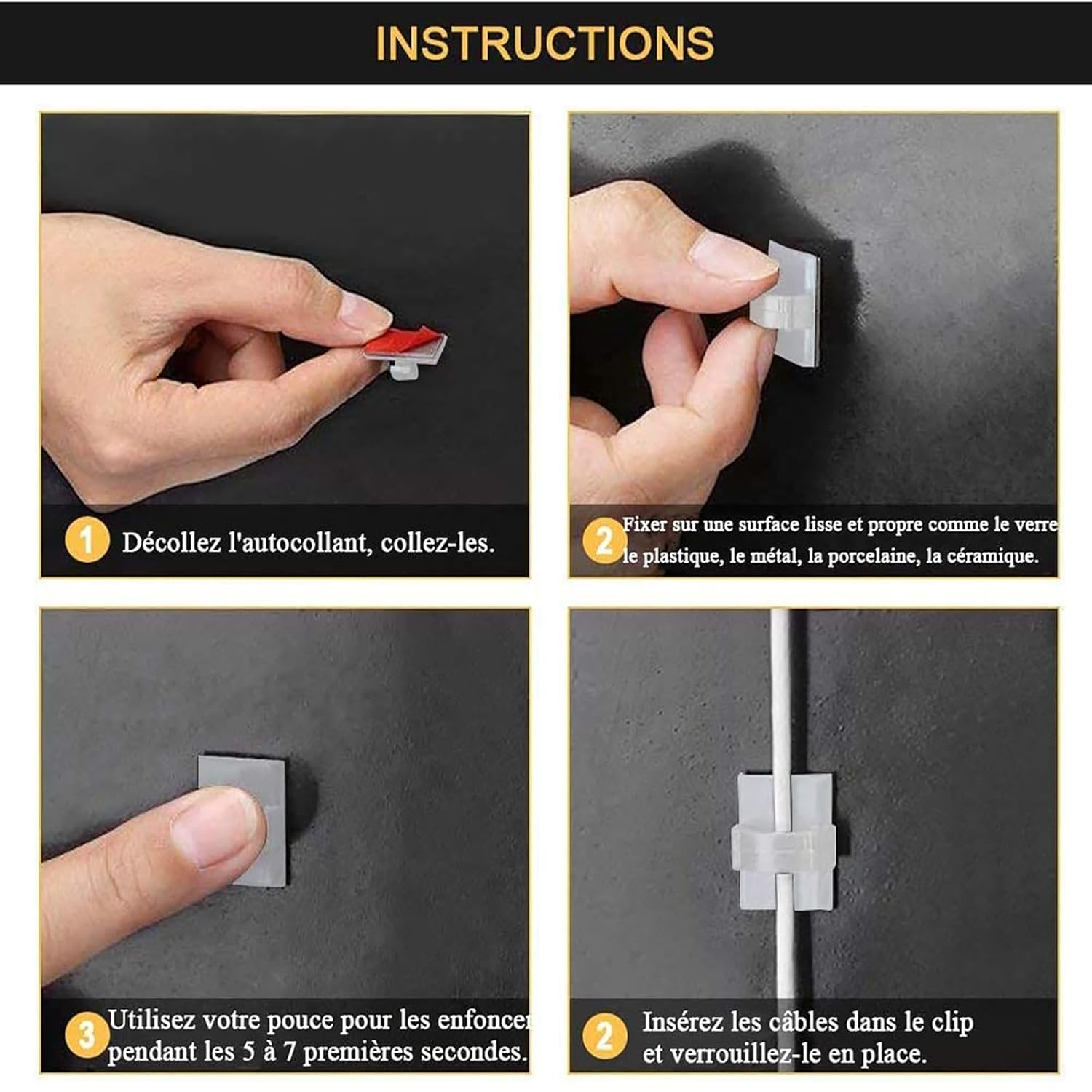 INSTRUCTIONS

1 Décollez l'autocollant, collez-les.

2 Fixer sur une surface lisse et propre comme le verre le plastique, le métal, la porcelaine, la céramique.

3 Utilisez votre pouce pour les enfoncer pendant les 5 à 7 premières secondes.

2 Insérez les câbles dans le clip et verrouillez-le en place.