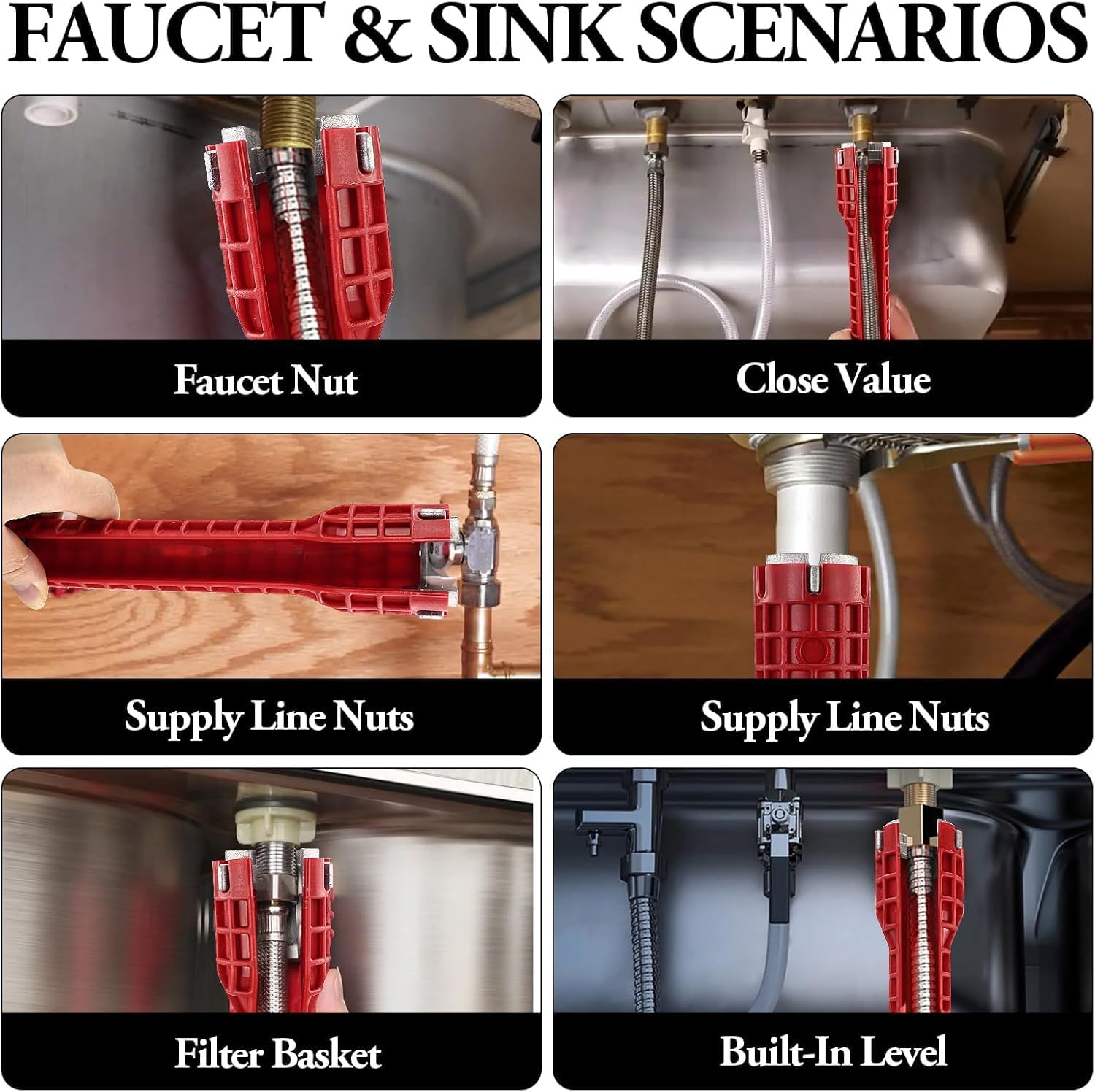 FAUCET & SINK SCENARIOS

Faucet Nut

Close Value

Supply Line Nuts

Supply Line Nuts

Filter Basket

Built-In Level