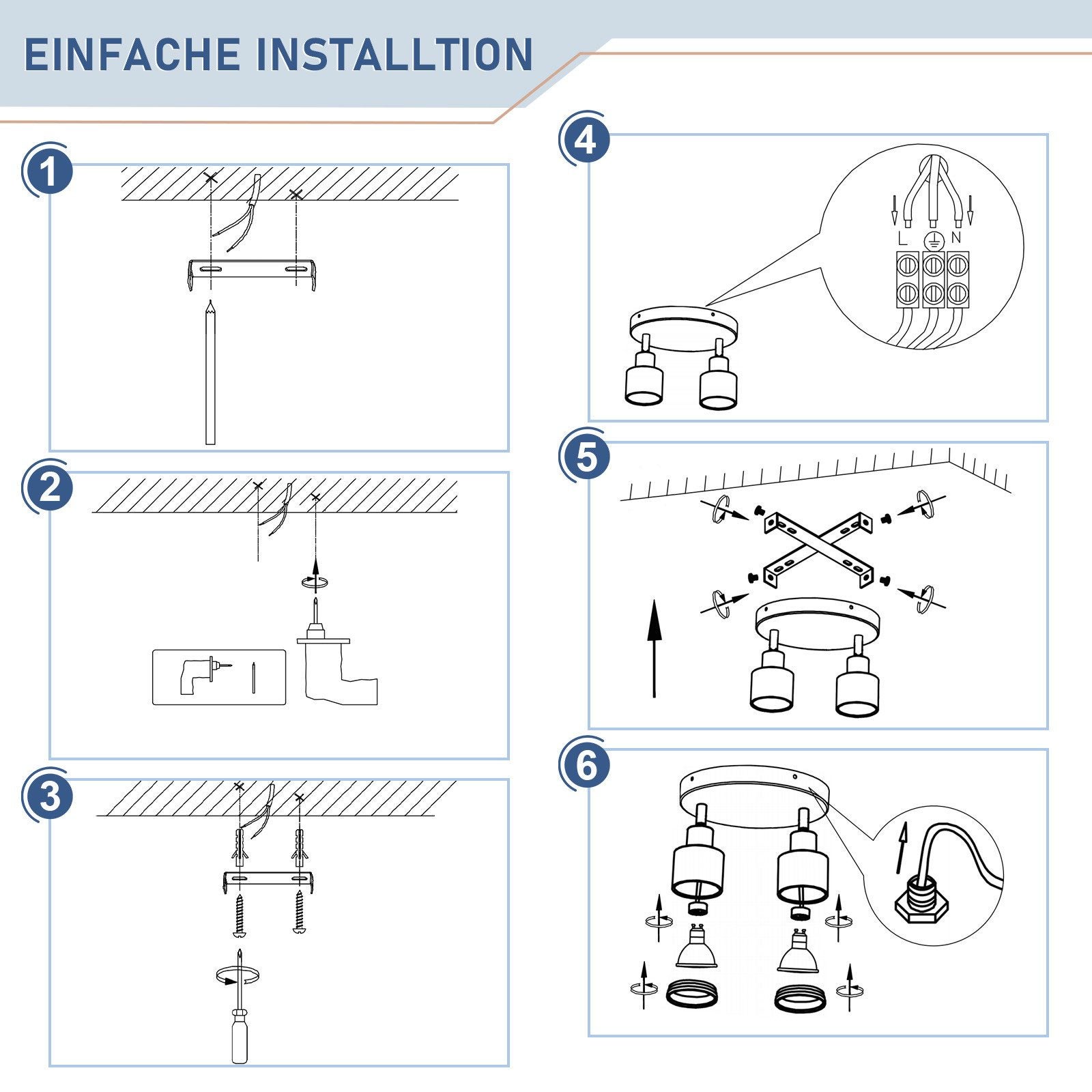 EINFACHE INSTALLTION

1

2

3

4

L N

5

6