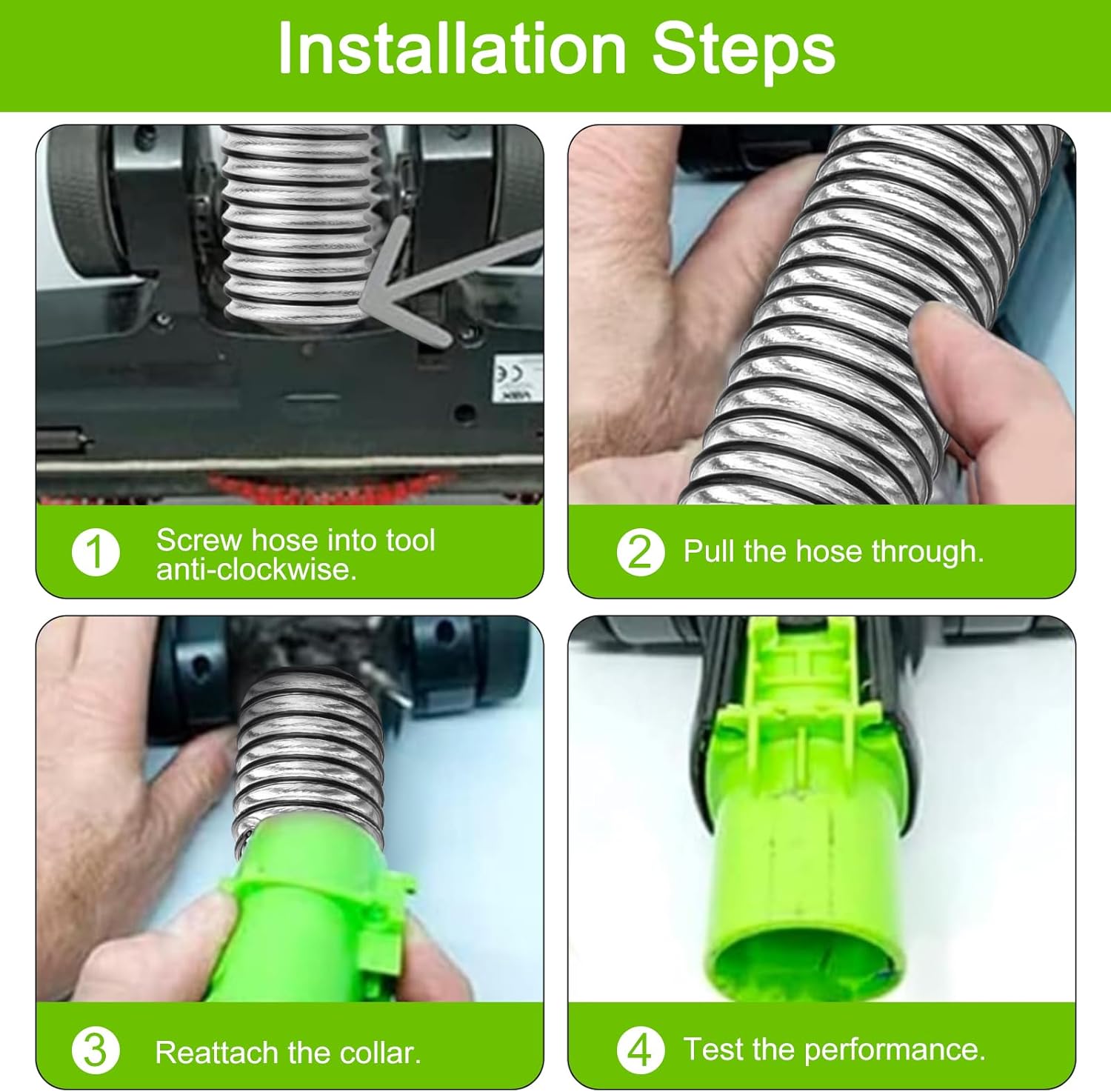 Installation Steps

1 Screw hose into tool anti-clockwise.

2 Pull the hose through.

3 Reattach the collar.

4 Test the performance.