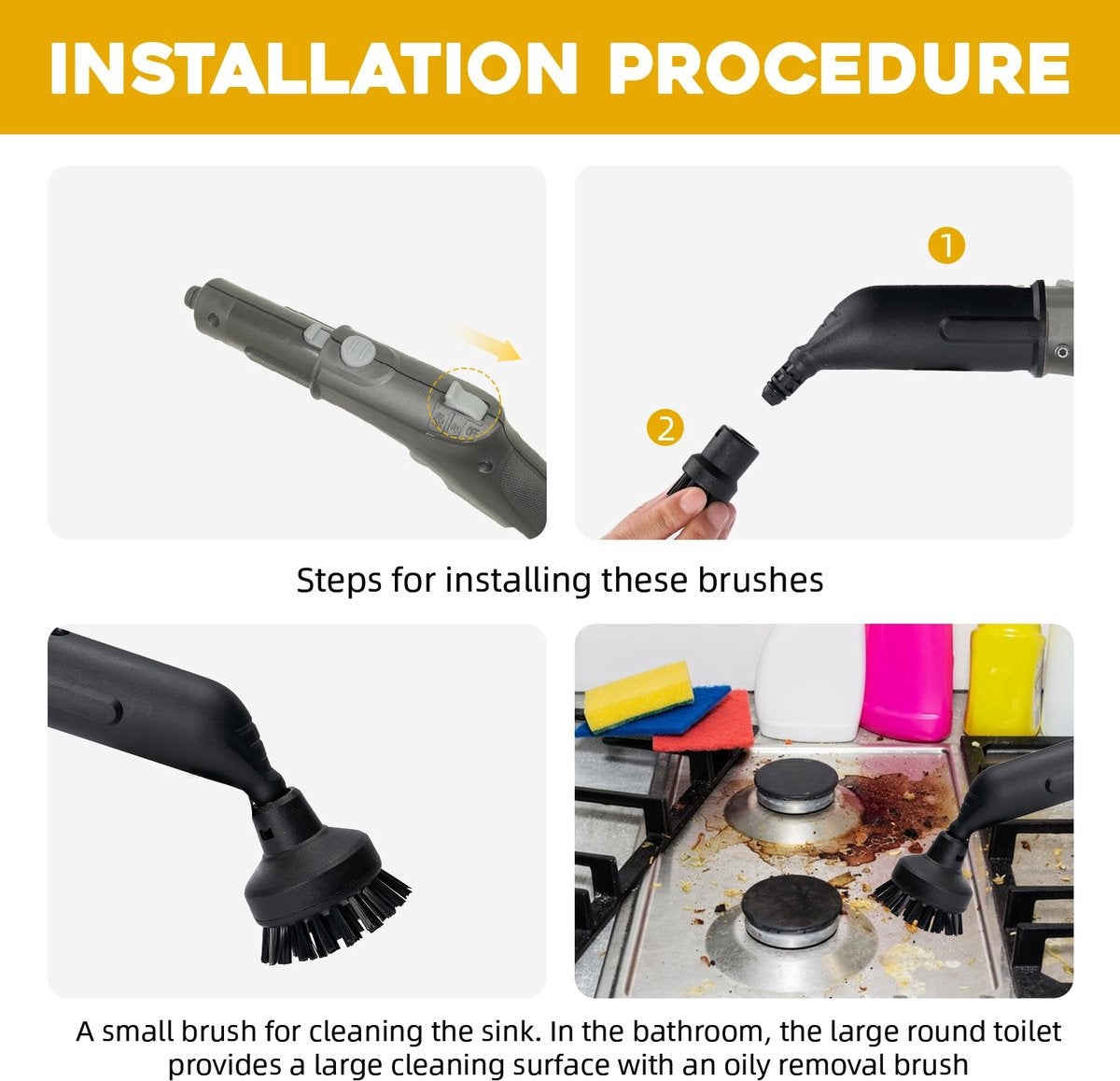 INSTALLATION PROCEDURE

1

2

Steps for installing these brushes

A small brush for cleaning the sink. In the bathroom, the large round toilet provides a large cleaning surface with an oily removal brush