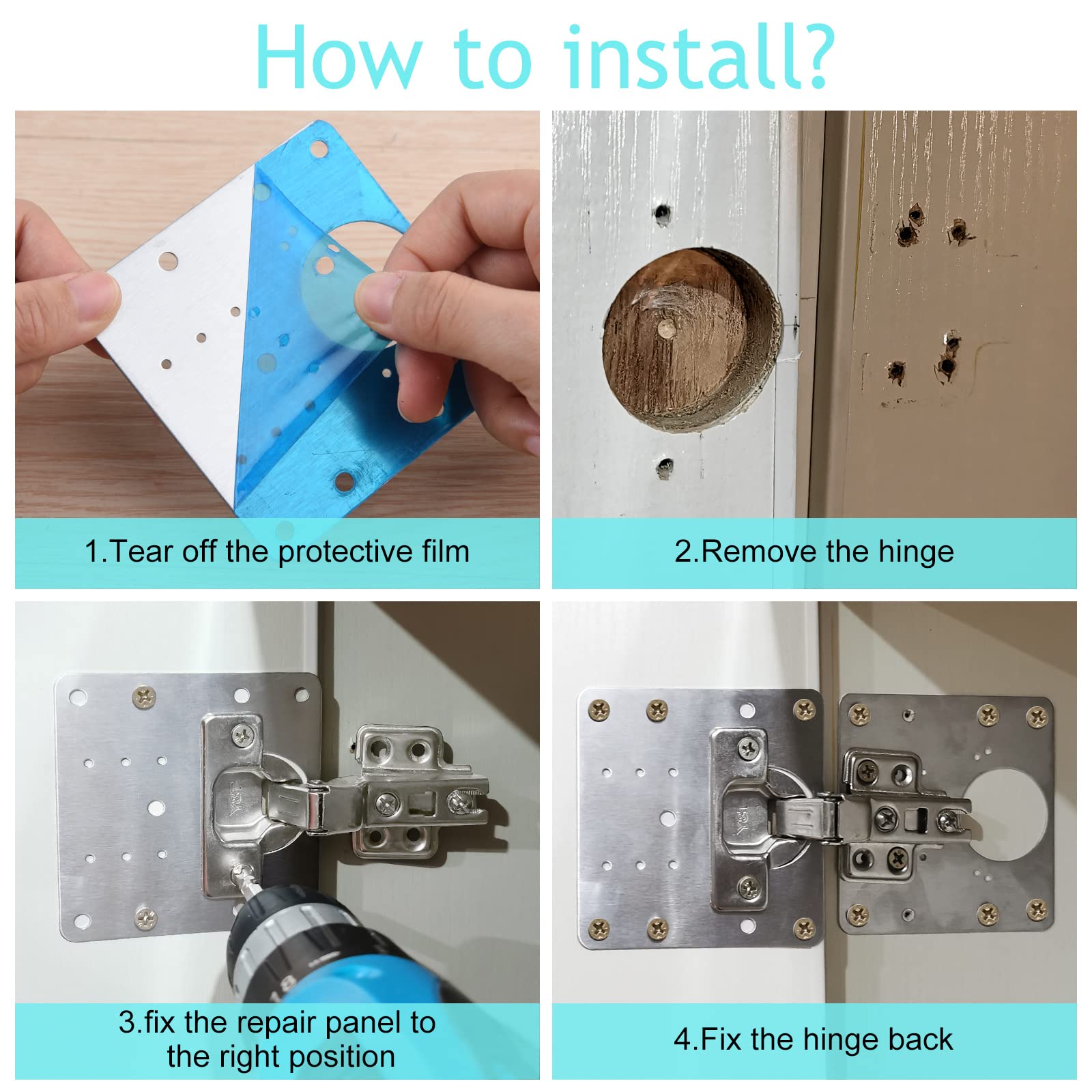 How to install?

1.Tear off the protective film

2.Remove the hinge

3.fix the repair panel to the right position

4.Fix the hinge back