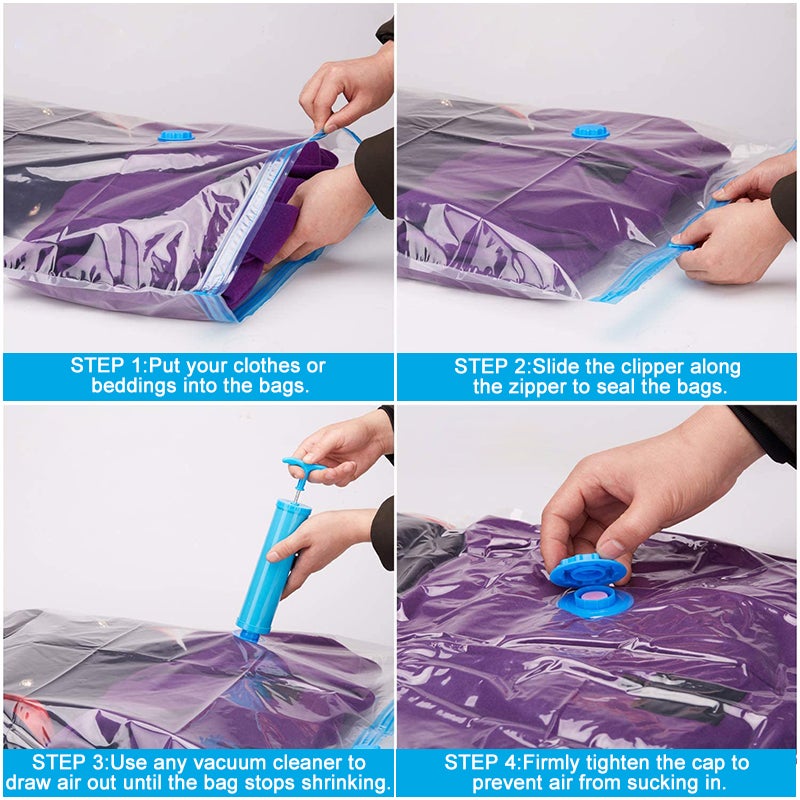 STEP 1:Put your clothes or beddings into the bags.

STEP 2:Slide the clipper along the zipper to seal the bags.

STEP 3:Use any vacuum cleaner to draw air out until the bag stops shrinking.

STEP 4:Firmly tighten the cap to prevent air from sucking in.