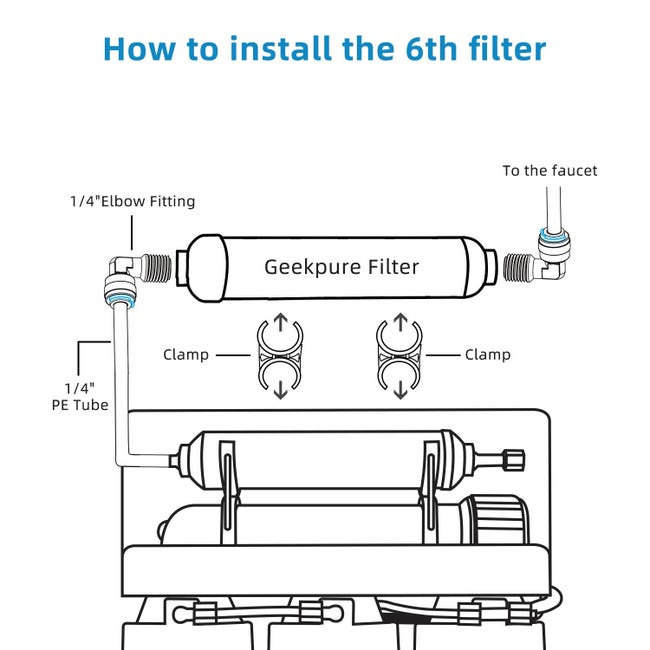 How to install the 6th filter

To the faucet

1/4"Elbow Fitting

Geekpure Filter

Clamp

Clamp

1/4"
PE Tube