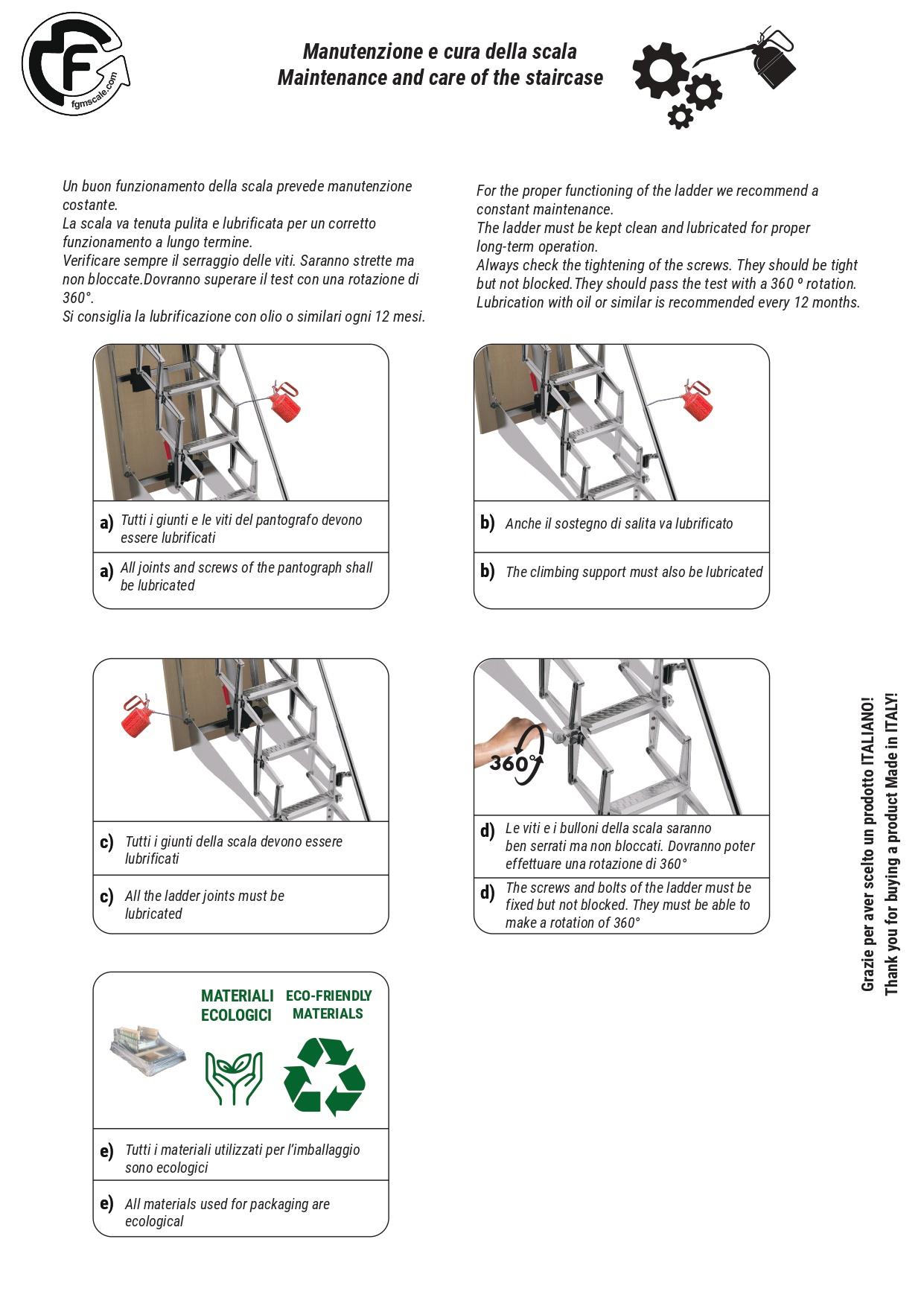 F
fgmscale.com

Manutenzione e cura della scala
Maintenance and care of the staircase

Un buon funzionamento della scala prevede manutenzione costante.
La scala va tenuta pulita e lubrificata per un corretto funzionamento a lungo termine.
Verificare sempre il serraggio delle viti. Saranno strette ma non bloccate.Dovranno superare il test con una rotazione di 360°.
Si consiglia la lubrificazione con olio o similari ogni 12 mesi.

For the proper functioning of the ladder we recommend a constant maintenance.
The ladder must be kept clean and lubricated for proper long-term operation.
Always check the tightening of the screws. They should be tight but not blocked.They should pass the test with a 360 º rotation.
Lubrication with oil or similar is recommended every 12 months.

a) Tutti i giunti e le viti del pantografo devono essere lubrificati

a) All joints and screws of the pantograph shall be lubricated

b) Anche il sostegno di salita va lubrificato

b) The climbing support must also be lubricated

c) Tutti i giunti della scala devono essere lubrificati

c) All the ladder joints must be lubricated

360°

d) Le viti e i bulloni della scala saranno ben serrati ma non bloccati. Dovranno poter effettuare una rotazione di 360°

d) The screws and bolts of the ladder must be fixed but not blocked. They must be able to make a rotation of 360°

MATERIALI ECOLOGICI

ECO-FRIENDLY MATERIALS

e) Tutti i materiali utilizzati per l'imballaggio sono ecologici

e) All materials used for packaging are ecological

Grazie per aver scelto un prodotto ITALIANO!
Thank you for buying a product Made in ITALY!